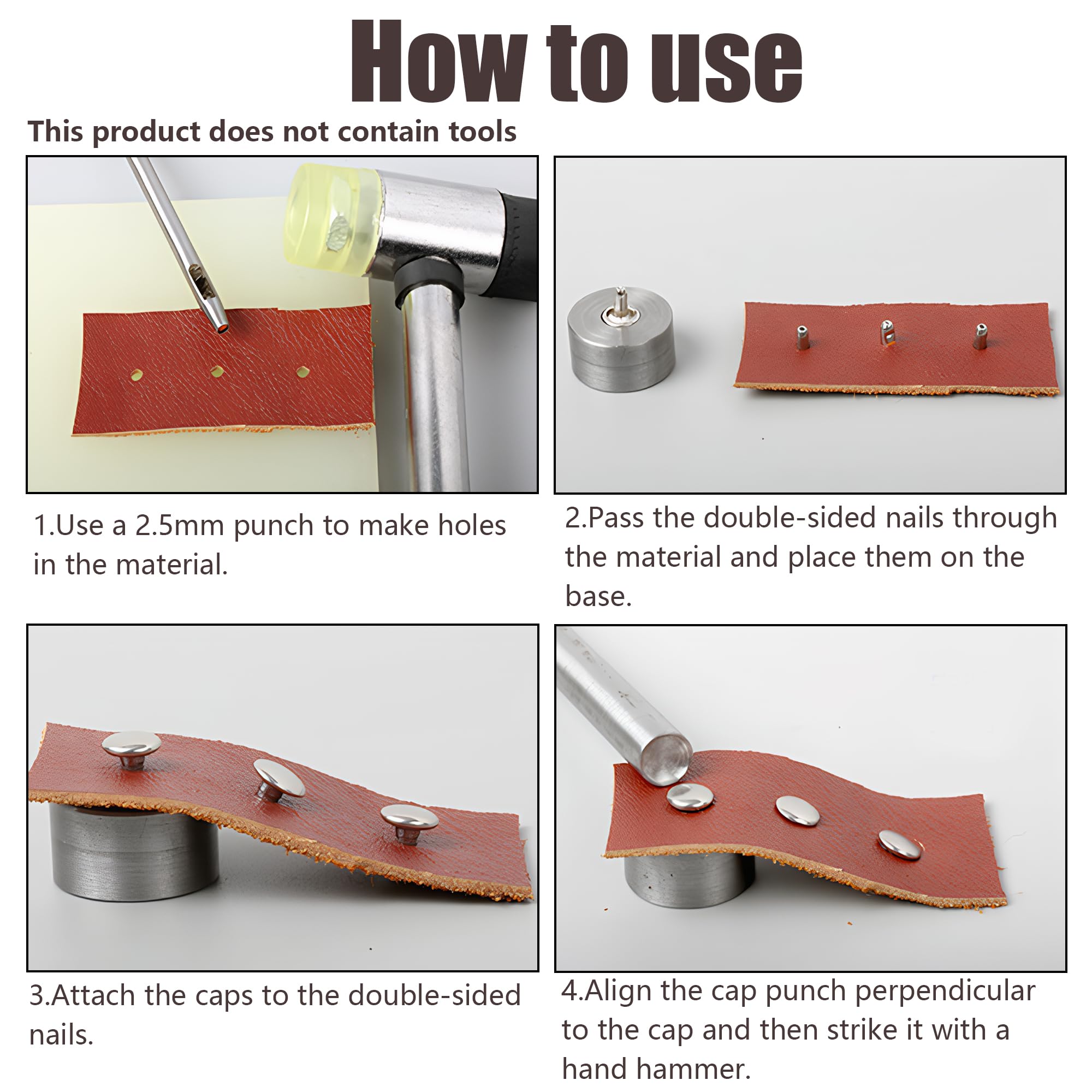 How to use

This product does not contain tools

1.Use a 2.5mm punch to make holes in the material.

2.Pass the double-sided nails through the material and place them on the base.

3.Attach the caps to the double-sided nails.

4.Align the cap punch perpendicular to the cap and then strike it with a hand hammer.