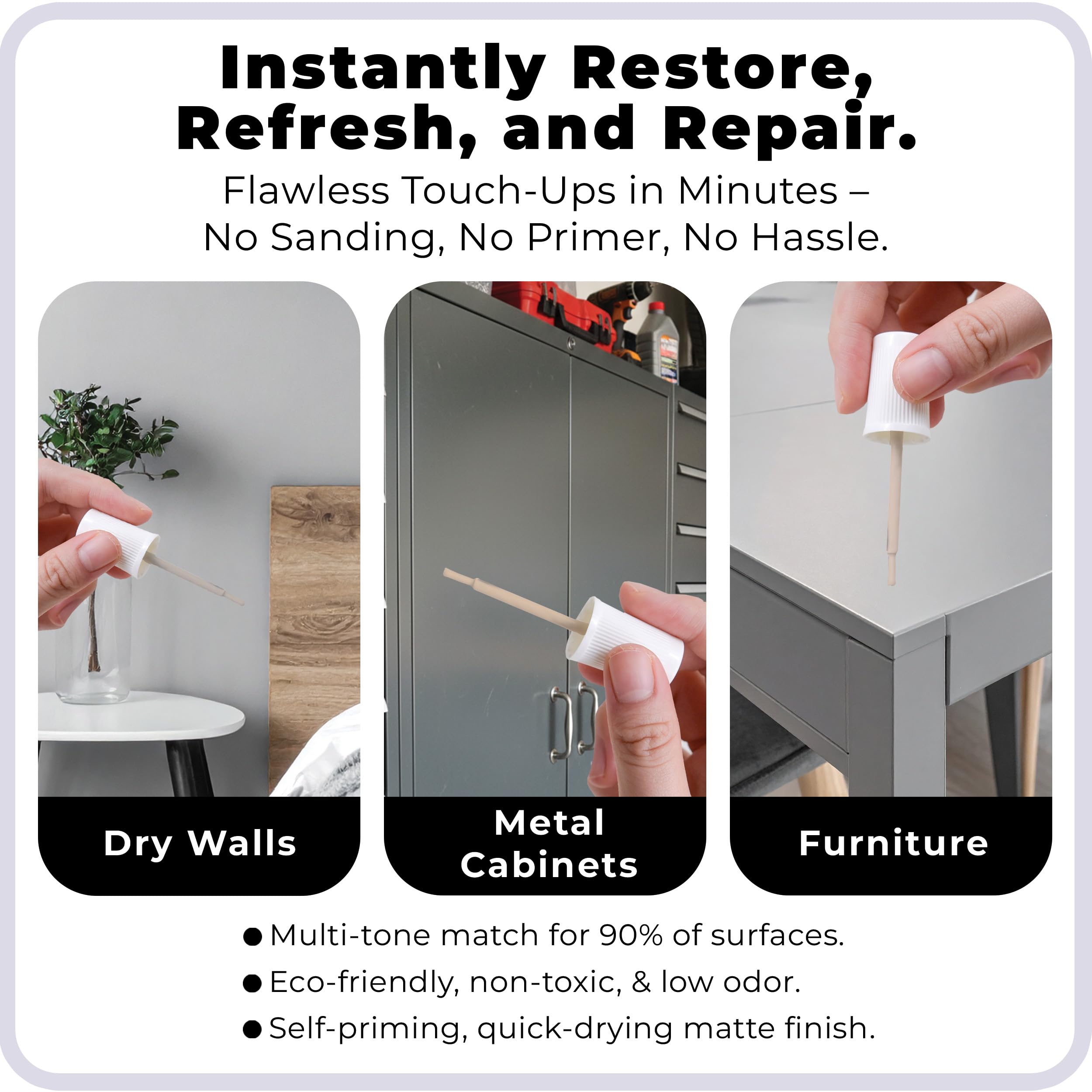 Instantly Restore, Refresh, and Repair.

Flawless Touch-Ups in Minutes – No Sanding, No Primer, No Hassle.

Dry Walls

Metal Cabinets

Furniture

● Multi-tone match for 90% of surfaces.
● Eco-friendly, non-toxic, & low odor.
● Self-priming, quick-drying matte finish.