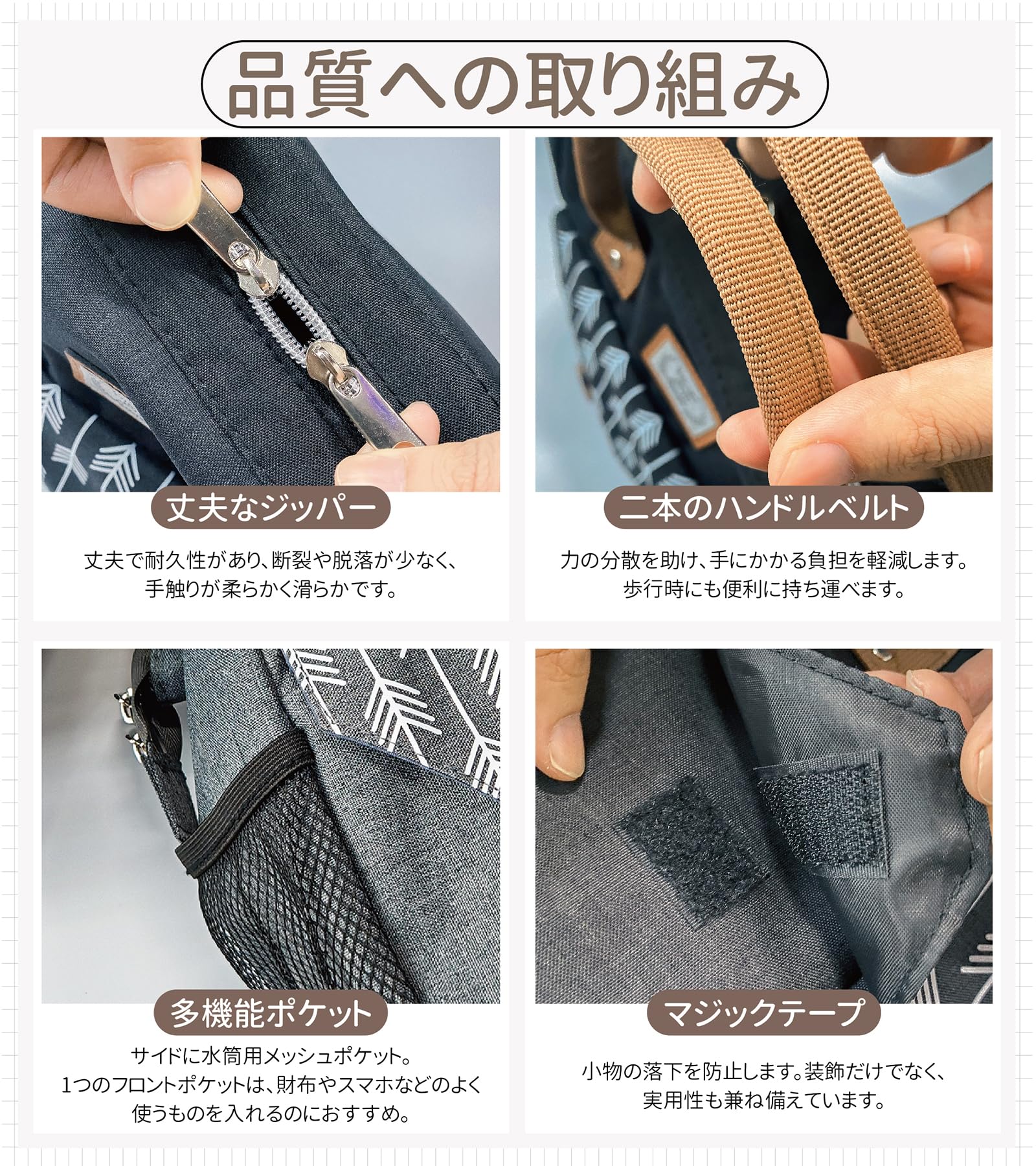 品質への取り組み

丈夫なジッパー

丈夫で耐久性があり、断裂や脱落が少なく、手触りが柔らかく滑らかです。

二本のハンドルベルト

力の分散を助け、手にかかる負担を軽減します。歩行時にも便利に持ち運べます。

多機能ポケット

サイドに水筒用メッシュポケット。1つのフロントポケットは、財布やスマホなどのよく使うものを入れるのにおすすめ。

マジックテープ

小物の落下を防止します。装飾だけでなく、実用性も兼ね備えています。