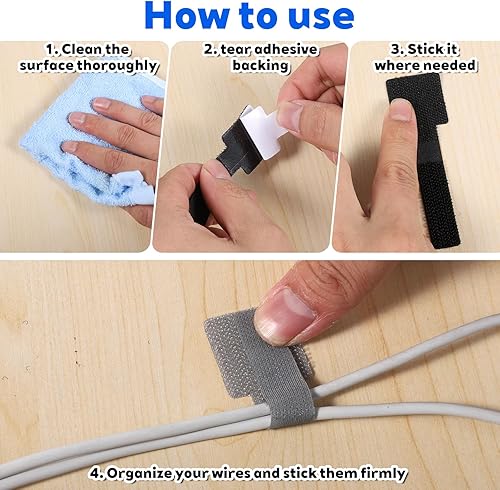 How to use

1. Clean the surface thoroughly

2. tear adhesive backing

3. Stick it where needed

4. Organize your wires and stick them firmly