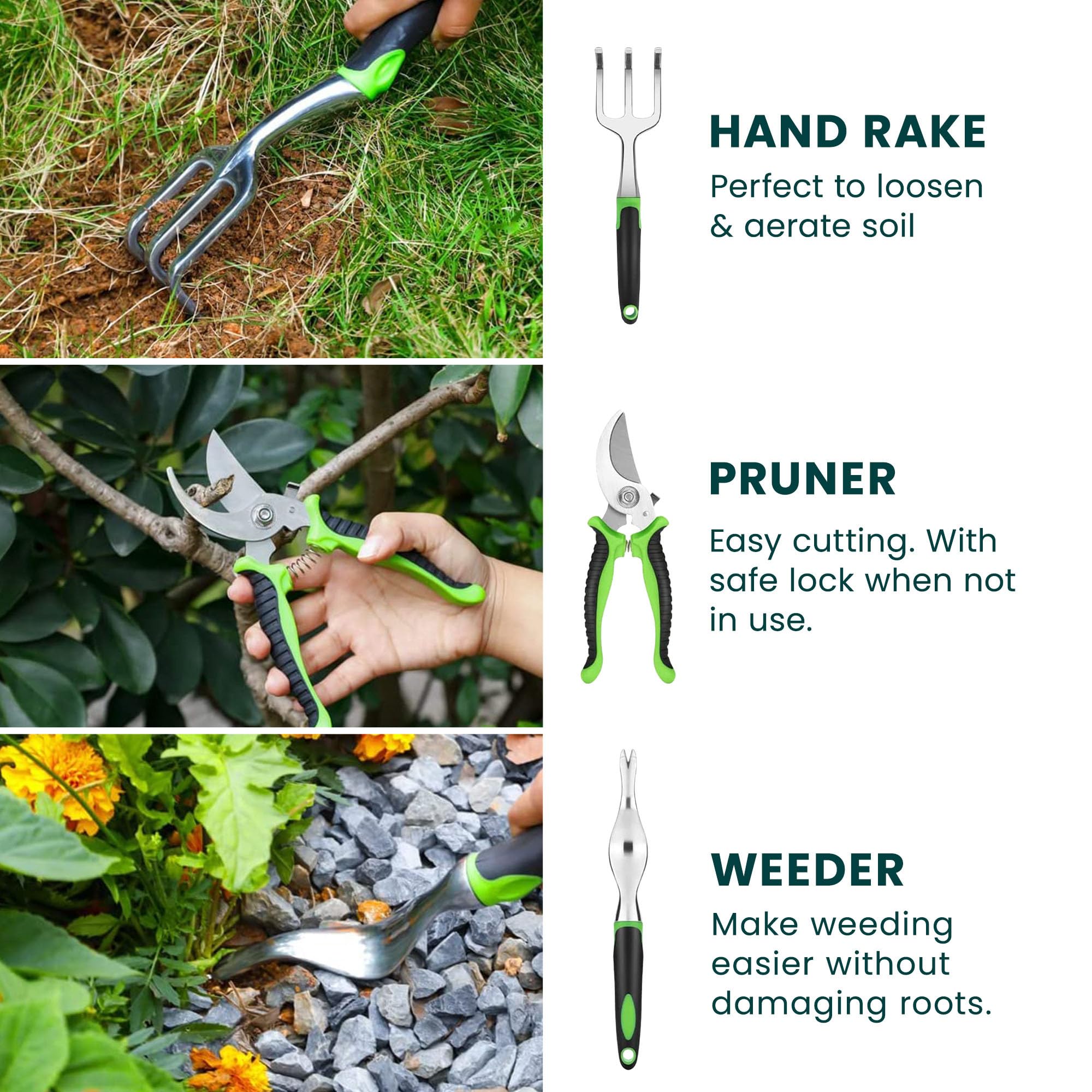 HAND RAKE
Perfect to loosen & aerate soil

PRUNER
Easy cutting. With safe lock when not in use.

WEEDER
Make weeding easier without damaging roots.