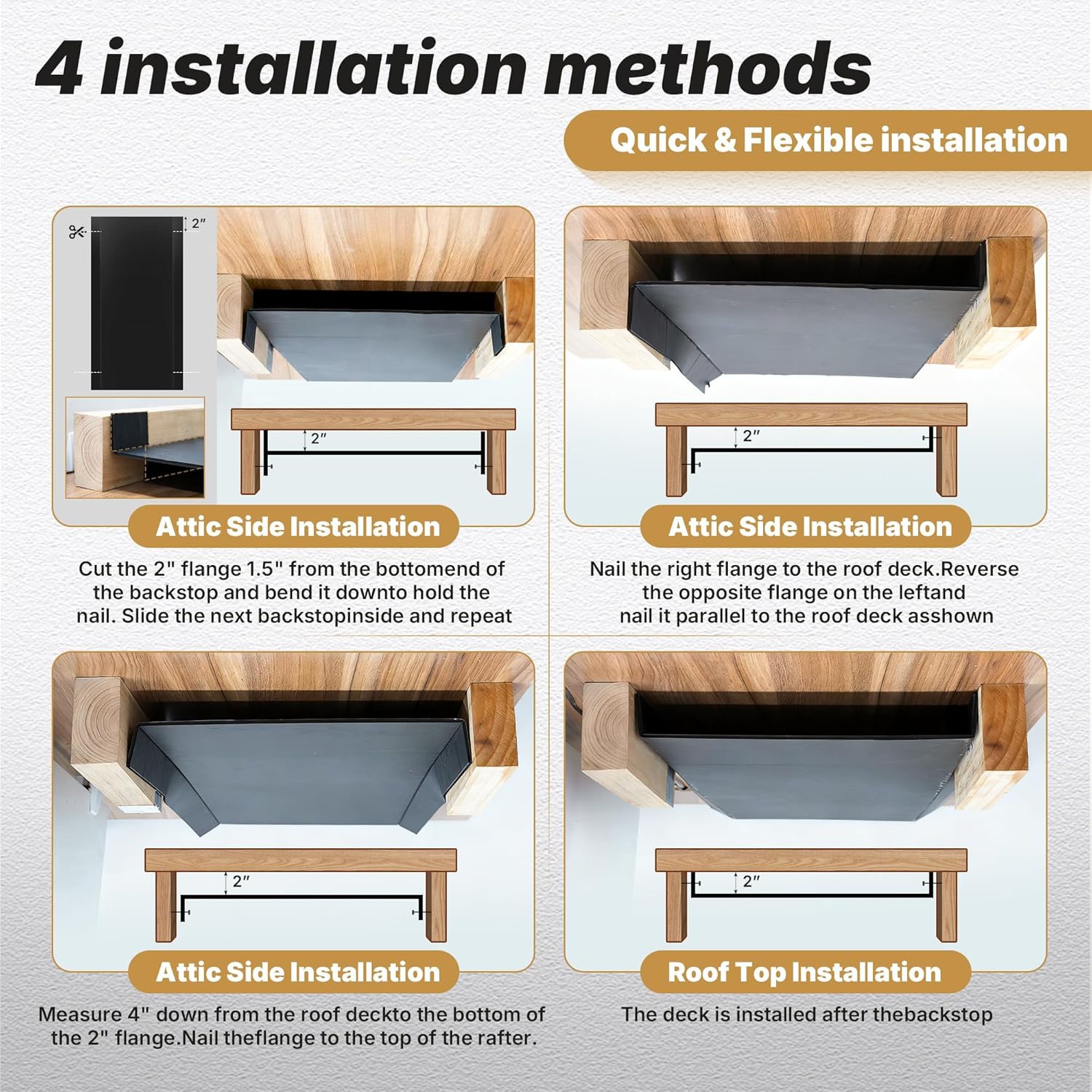 4 installation methods

Quick & Flexible installation

2"

2"

Attic Side Installation

Cut the 2" flange 1.5" from the bottomend of the backstop and bend it downto hold the nail. Slide the next backstopinside and repeat

2"

Attic Side Installation

Nail the right flange to the roof deck.Reverse the opposite flange on the leftand nail it parallel to the roof deck asshown

2"

Attic Side Installation

Measure 4" down from the roof deckto the bottom of the 2" flange.Nail theflange to the top of the rafter.

2"

Roof Top Installation

The deck is installed after thebackstop