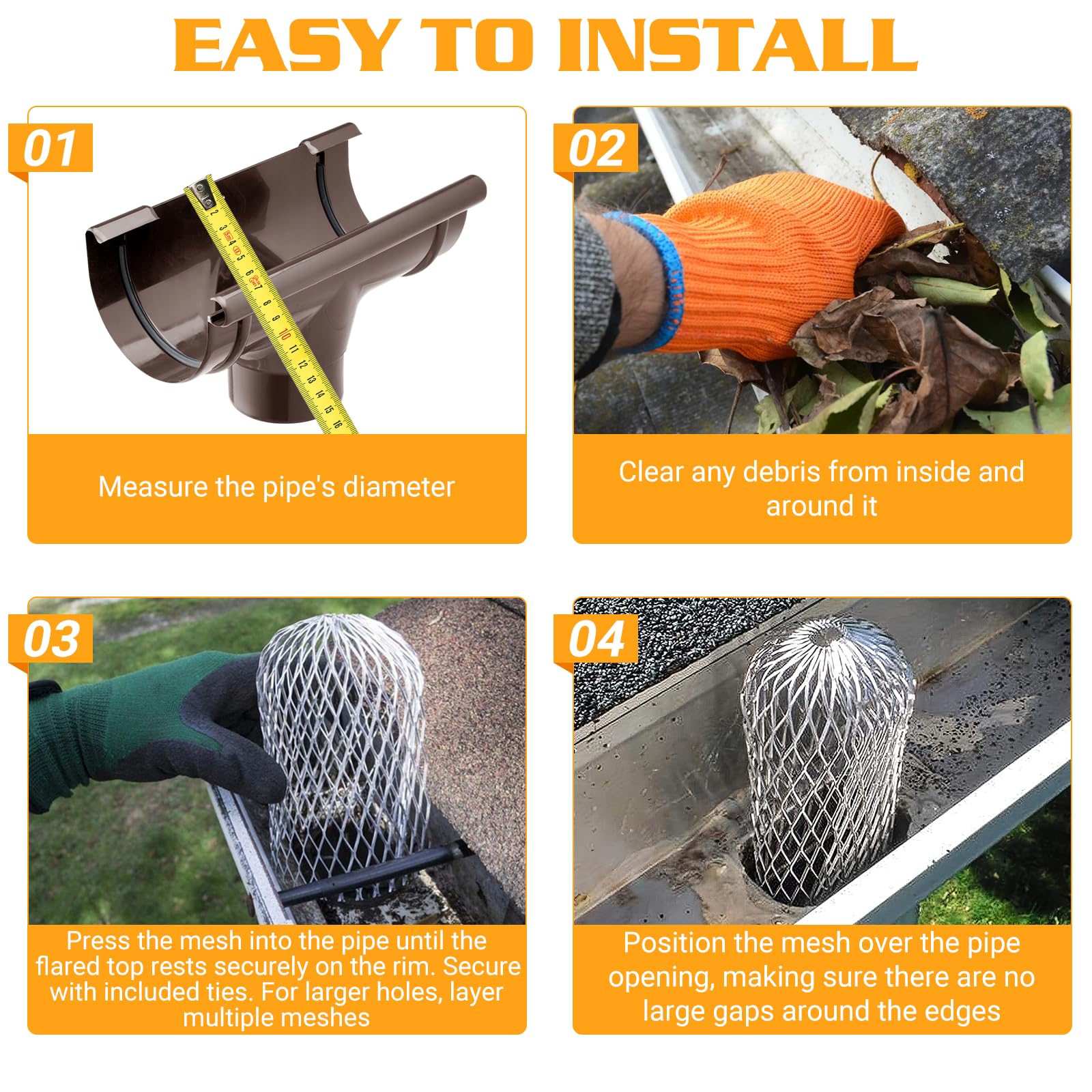 EASY TO INSTALL

01

2 3 4 5 6 7 8 9 10 11 12 13 14 15 16

Measure the pipe's diameter

02

Clear any debris from inside and around it

03

Press the mesh into the pipe until the flared top rests securely on the rim. Secure with included ties. For larger holes, layer multiple meshes

04

Position the mesh over the pipe opening, making sure there are no large gaps around the edges