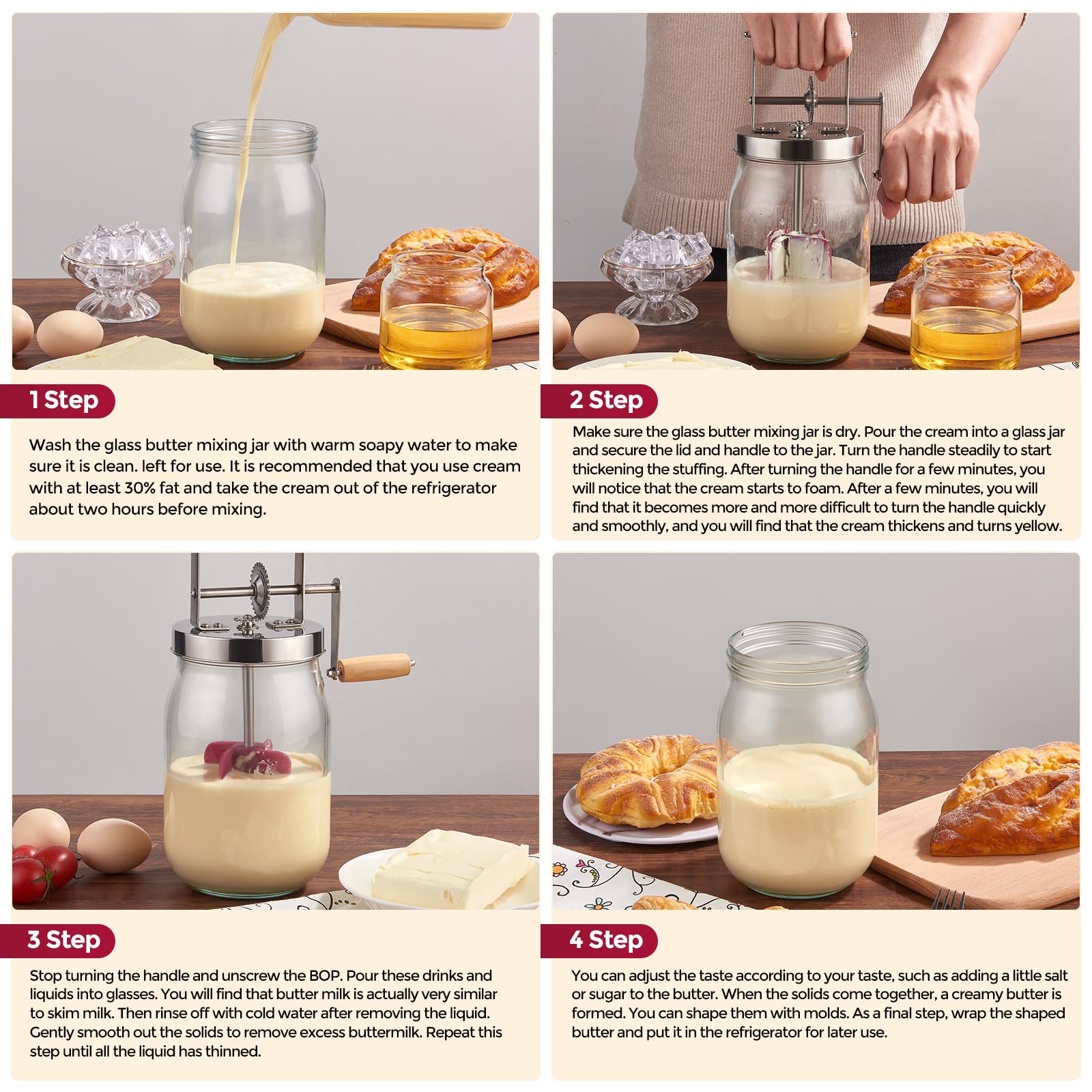 1 Step

Wash the glass butter mixing jar with warm soapy water to make sure it is clean. left for use. It is recommended that you use cream with at least 30% fat and take the cream out of the refrigerator about two hours before mixing.

2 Step

Make sure the glass butter mixing jar is dry. Pour the cream into a glass jar and secure the lid and handle to the jar. Turn the handle steadily to start thickening the stuffing. After turning the handle for a few minutes, you will notice that the cream starts to foam. After a few minutes, you will find that it becomes more and more difficult to turn the handle quickly and smoothly, and you will find that the cream thickens and turns yellow.

3 Step

Stop turning the handle and unscrew the BOP. Pour these drinks and liquids into glasses. You will find that butter milk is actually very similar to skim milk. Then rinse off with cold water after removing the liquid. Gently smooth out the solids to remove excess buttermilk. Repeat this step until all the liquid has thinned.

4 Step

You can adjust the taste according to your taste, such as adding a little salt or sugar to the butter. When the solids come together, a creamy butter is formed. You can shape them with molds. As a final step, wrap the shaped butter and put it in the refrigerator for later use.