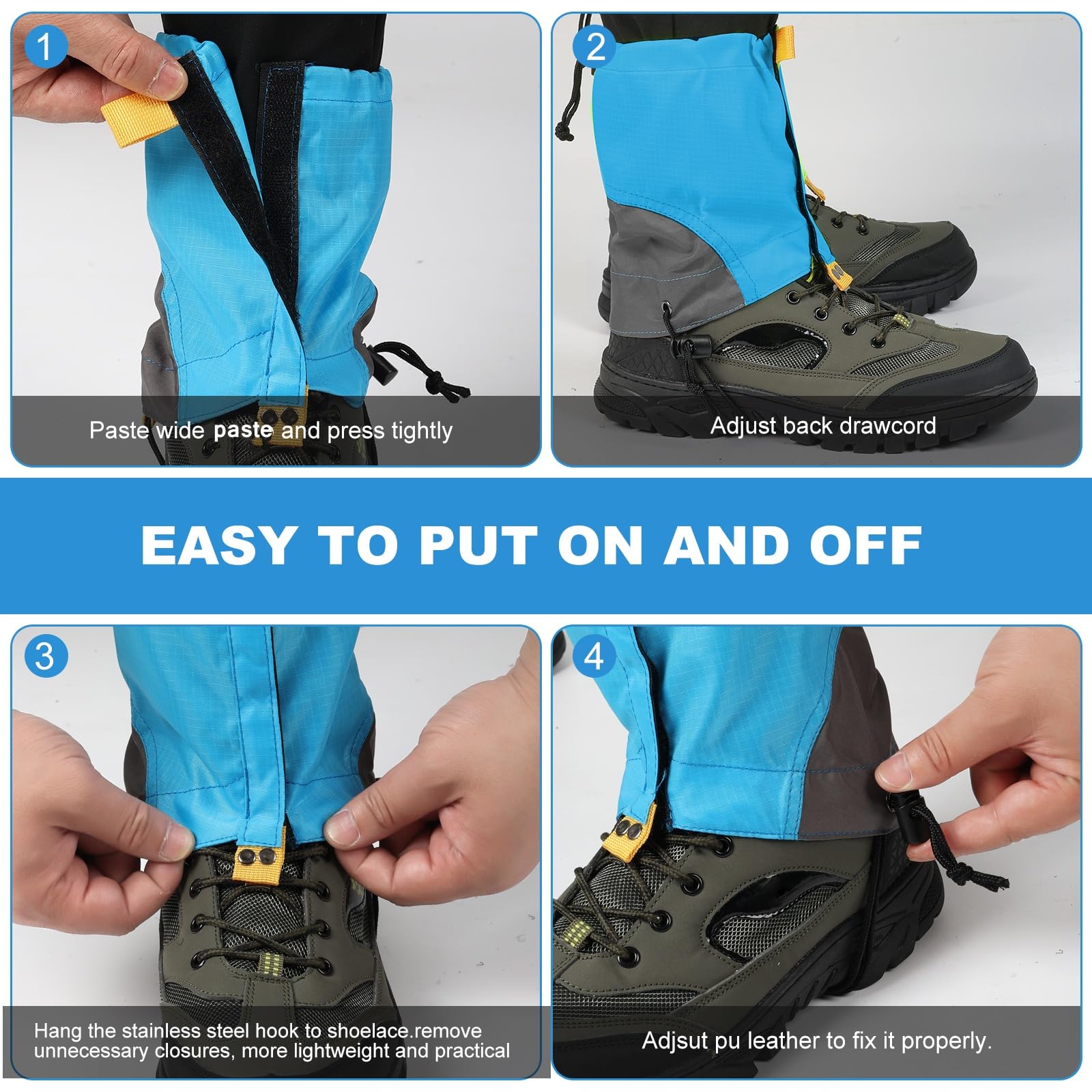 1

Paste wide paste and press tightly

2

Adjust back drawcord

EASY TO PUT ON AND OFF

3

Hang the stainless steel hook to shoelace.remove unnecessary closures, more lightweight and practical

4

Adjsut pu leather to fix it properly.