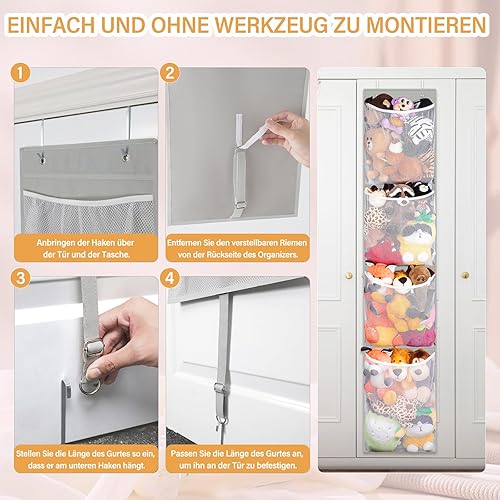 EINFACH UND OHNE WERKZEUG ZU MONTIEREN

1

Anbringen der Haken über der Tür und der Tasche.

2

Entfernen Sie den verstellbaren Riemen von der Rückseite des Organizers.

3

Stellen Sie die Länge des Gurtes so ein, dass er am unteren Haken hängt.

4

Passen Sie die Länge des Gurtes an, um ihn an der Tür zu befestigen.