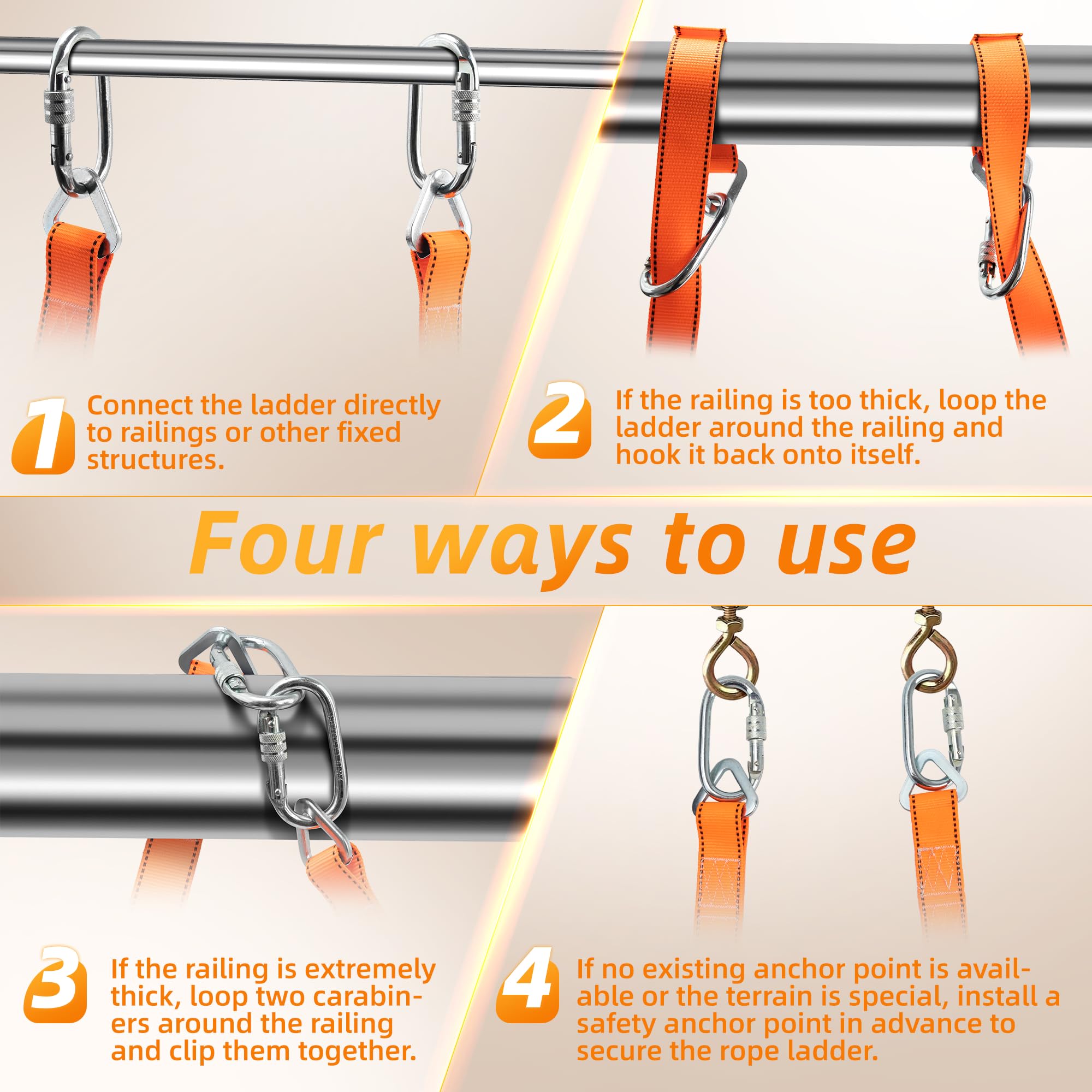 1 Connect the ladder directly to railings or other fixed structures.

2 If the railing is too thick, loop the ladder around the railing and hook it back onto itself.

Four ways to use

3 If the railing is extremely thick, loop two carabiners around the railing and clip them together.

4 If no existing anchor point is available or the terrain is special, install a safety anchor point in advance to secure the rope ladder.