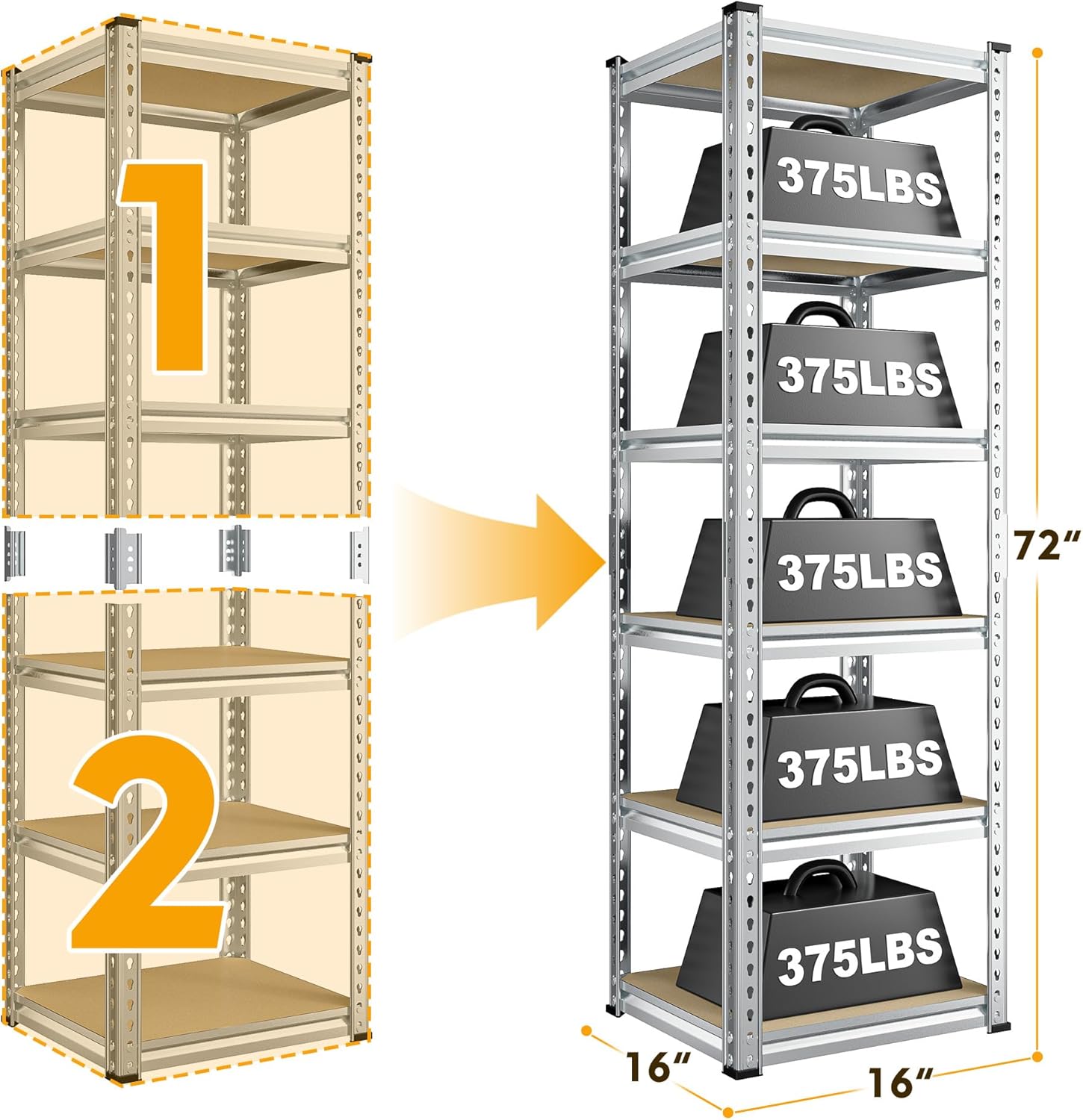 1

2

375LBS

375LBS

375LBS

375LBS

375LBS

72″

16″

16″