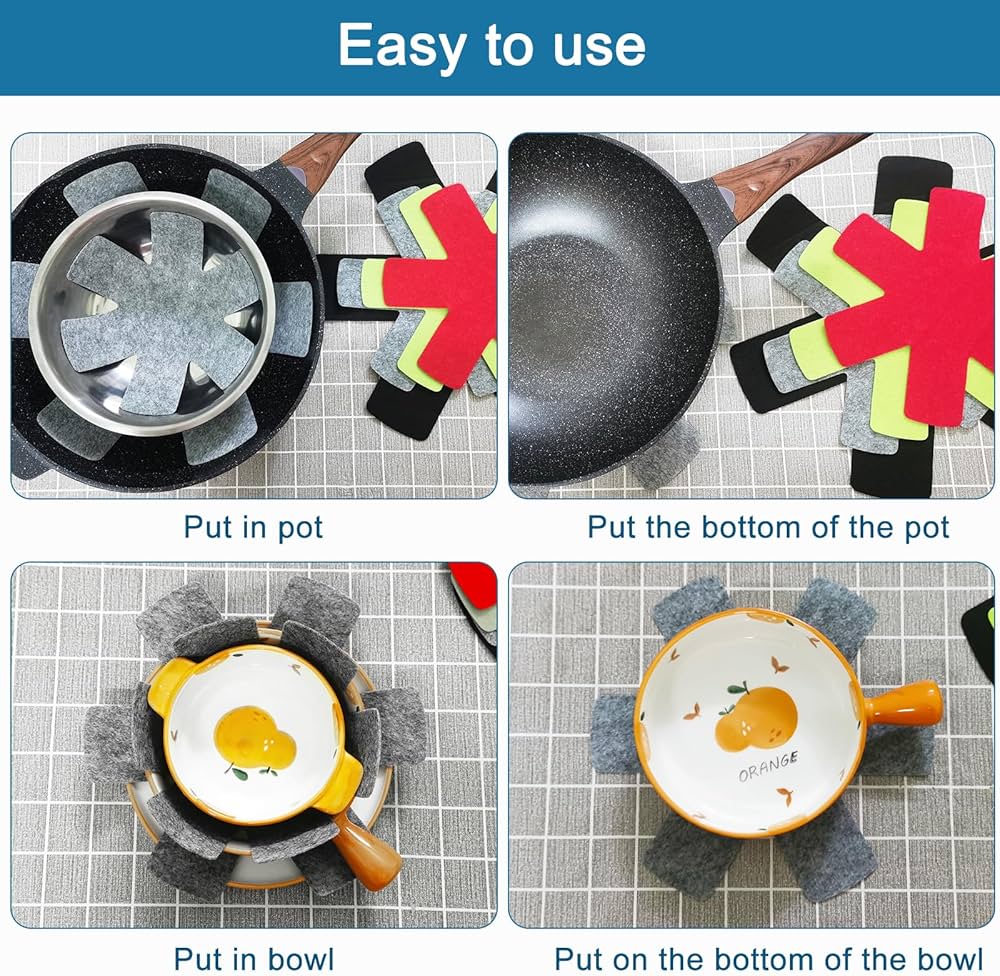 Easy to use

Put in pot

Put the bottom of the pot

ORANGE

Put in bowl

Put on the bottom of the bowl