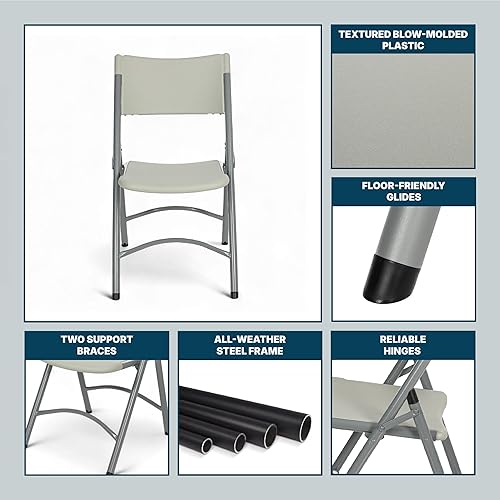 TEXTURED BLOW-MOLDED PLASTIC

FLOOR-FRIENDLY GLIDES

TWO SUPPORT BRACES

ALL-WEATHER STEEL FRAME

RELIABLE HINGES