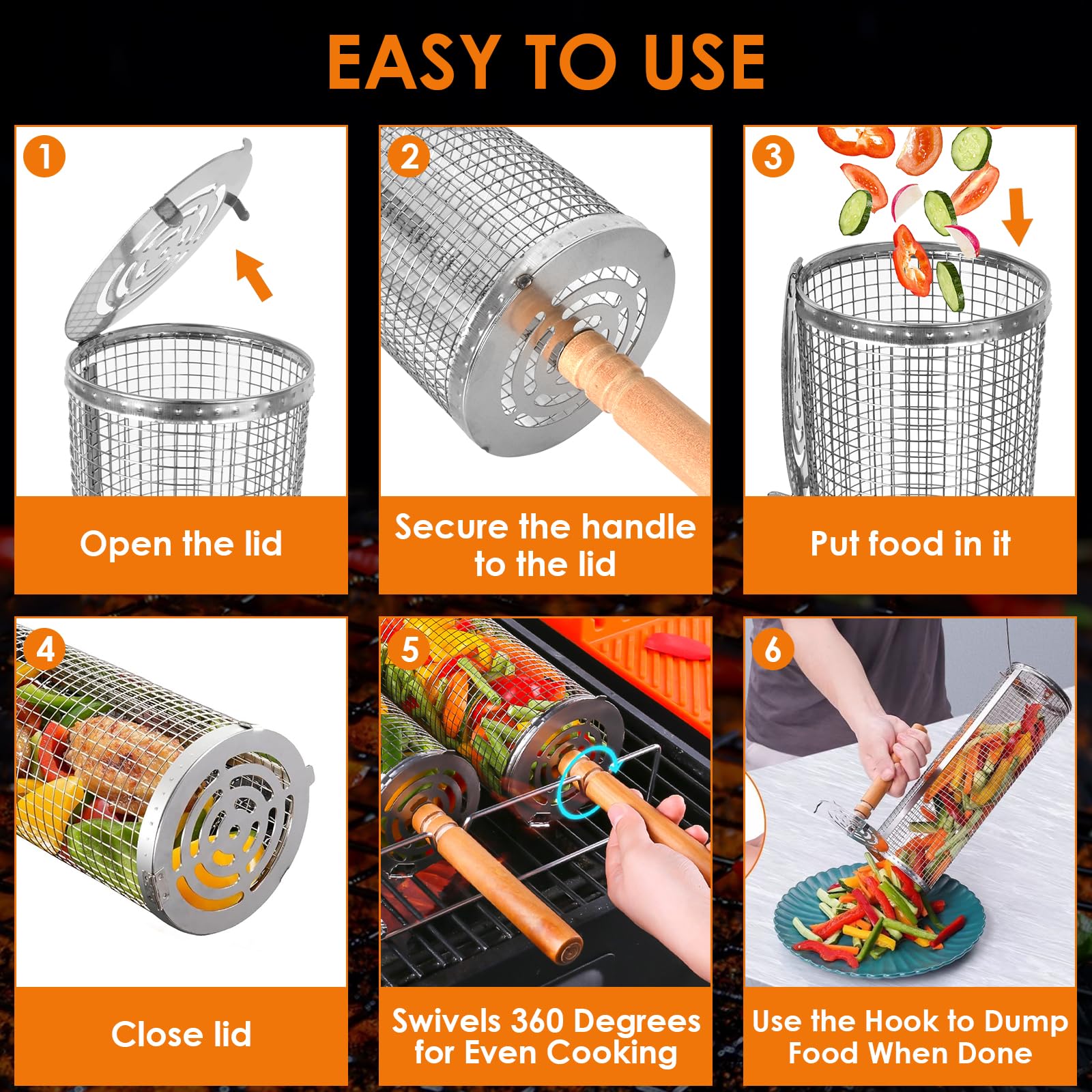 EASY TO USE

1

Open the lid

2

Secure the handle to the lid

3

Put food in it

4

Close lid

5

Swivels 360 Degrees for Even Cooking

6

Use the Hook to Dump Food When Done