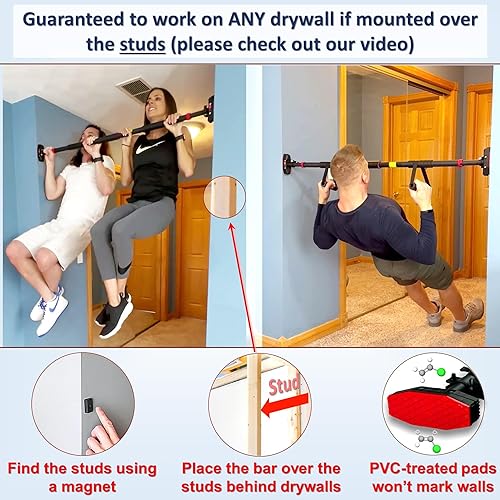 Guaranteed to work on ANY drywall if mounted over the studs (please check out our video)

Stud

Find the studs using a magnet

Place the bar over the studs behind drywalls

PVC-treated pads won't mark walls