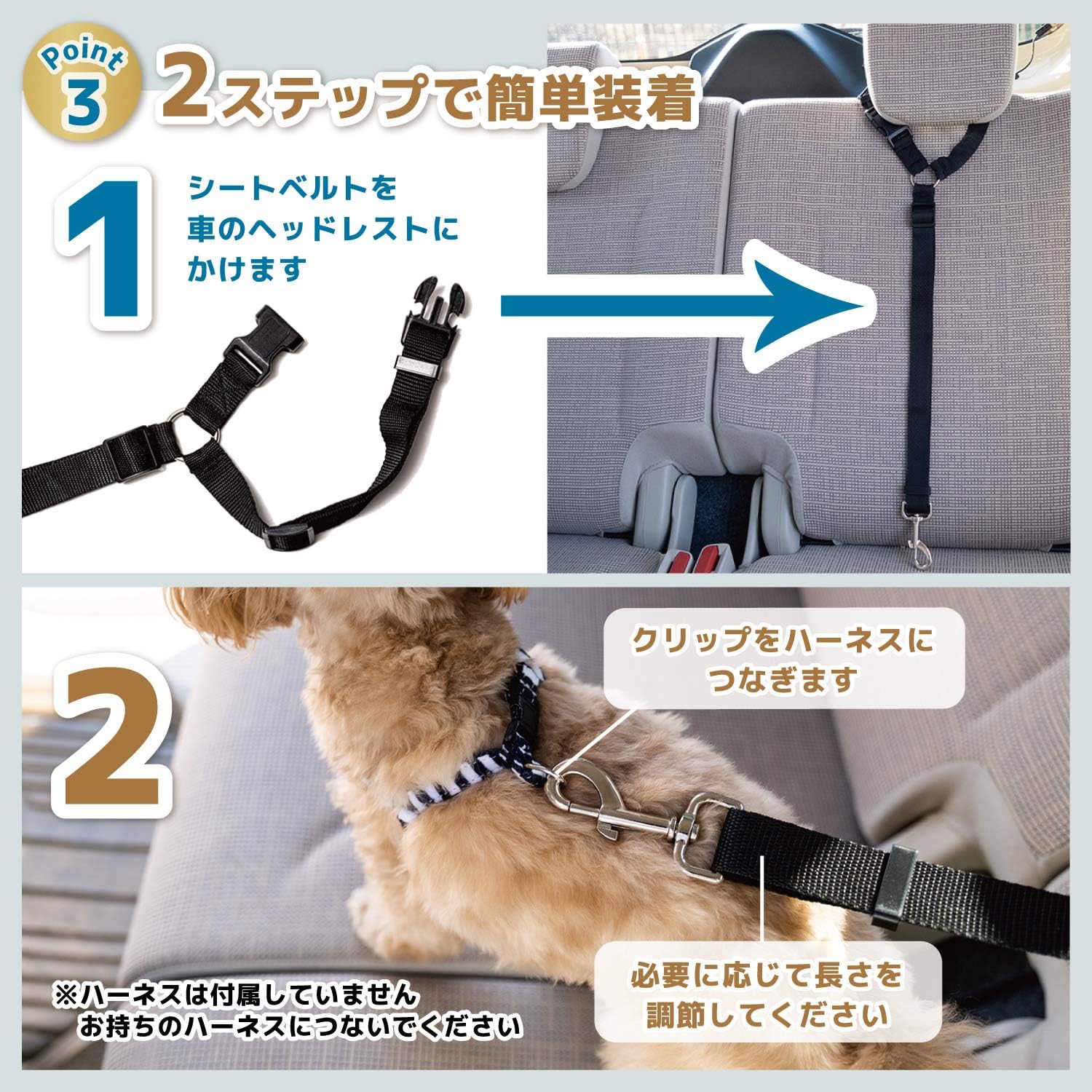 Point 3

2ステップで簡単装着

1

シートベルトを車のヘッドレストにかけます

2

クリップをハーネスにつなぎます

必要に応じて長さを調節してください

※ハーネスは付属していません
お持ちのハーネスにつないでください