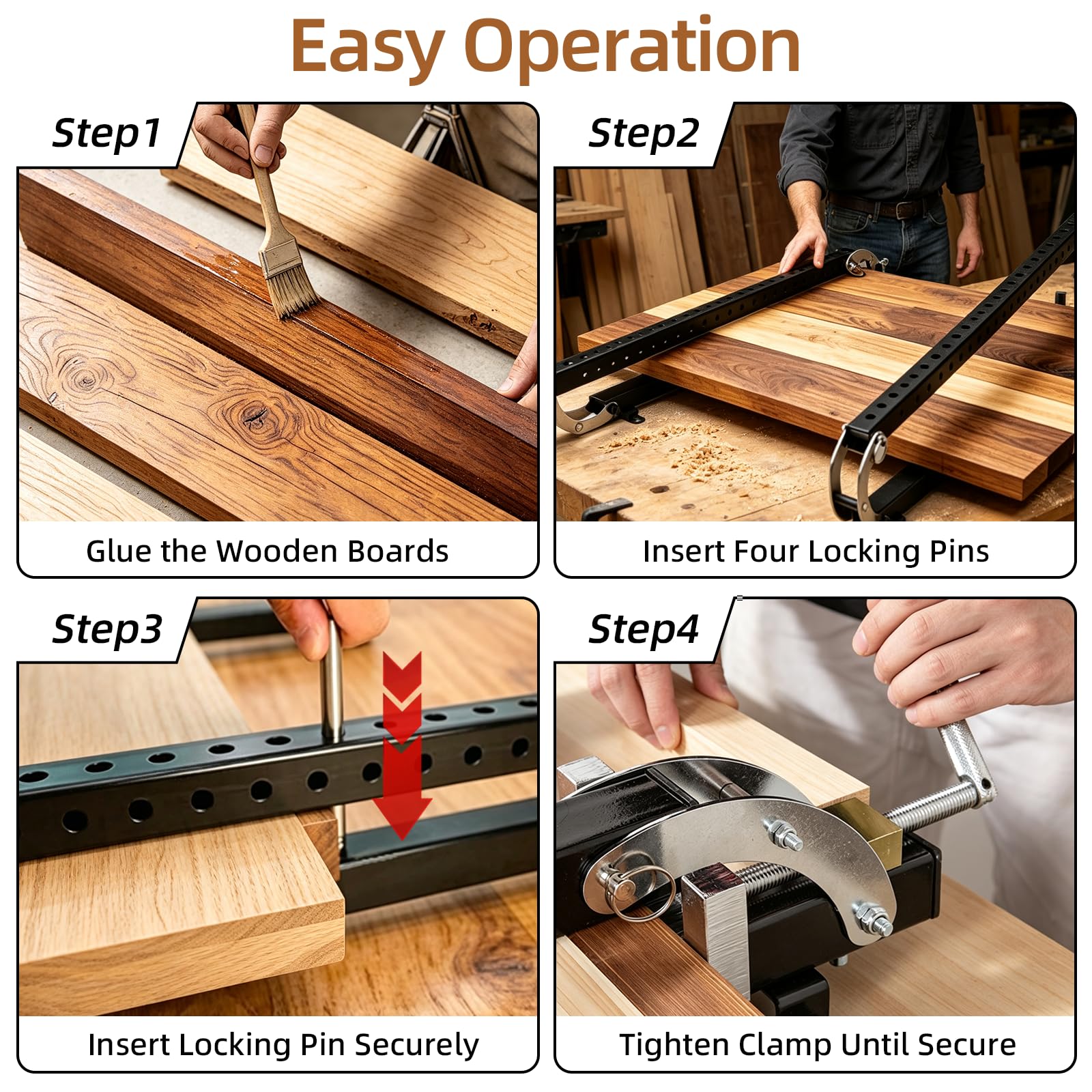 Easy Operation

Step1

Glue the Wooden Boards

Step2

Insert Four Locking Pins

Step3

Insert Locking Pin Securely

Step4

Tighten Clamp Until Secure