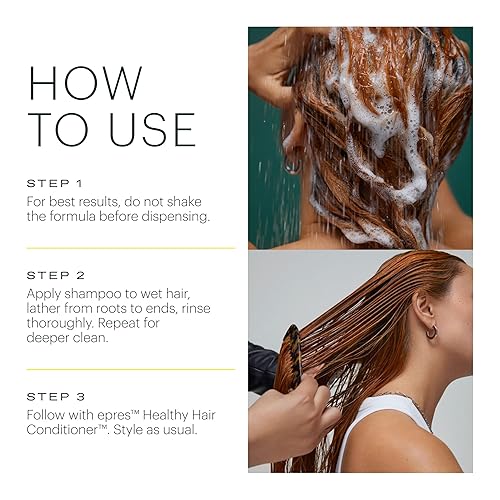 HOW TO USE

STEP 1
For best results, do not shake the formula before dispensing.

STEP 2
Apply shampoo to wet hair, lather from roots to ends, rinse thoroughly. Repeat for deeper clean.

STEP 3
Follow with epres™ Healthy Hair Conditioner™. Style as usual.