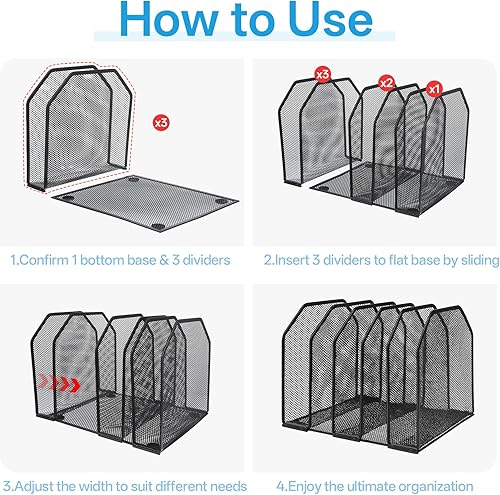 How to Use

x3

1.Confirm 1 bottom base & 3 dividers

x3 x2 x1

2.Insert 3 dividers to flat base by sliding

3.Adjust the width to suit different needs

4.Enjoy the ultimate organization