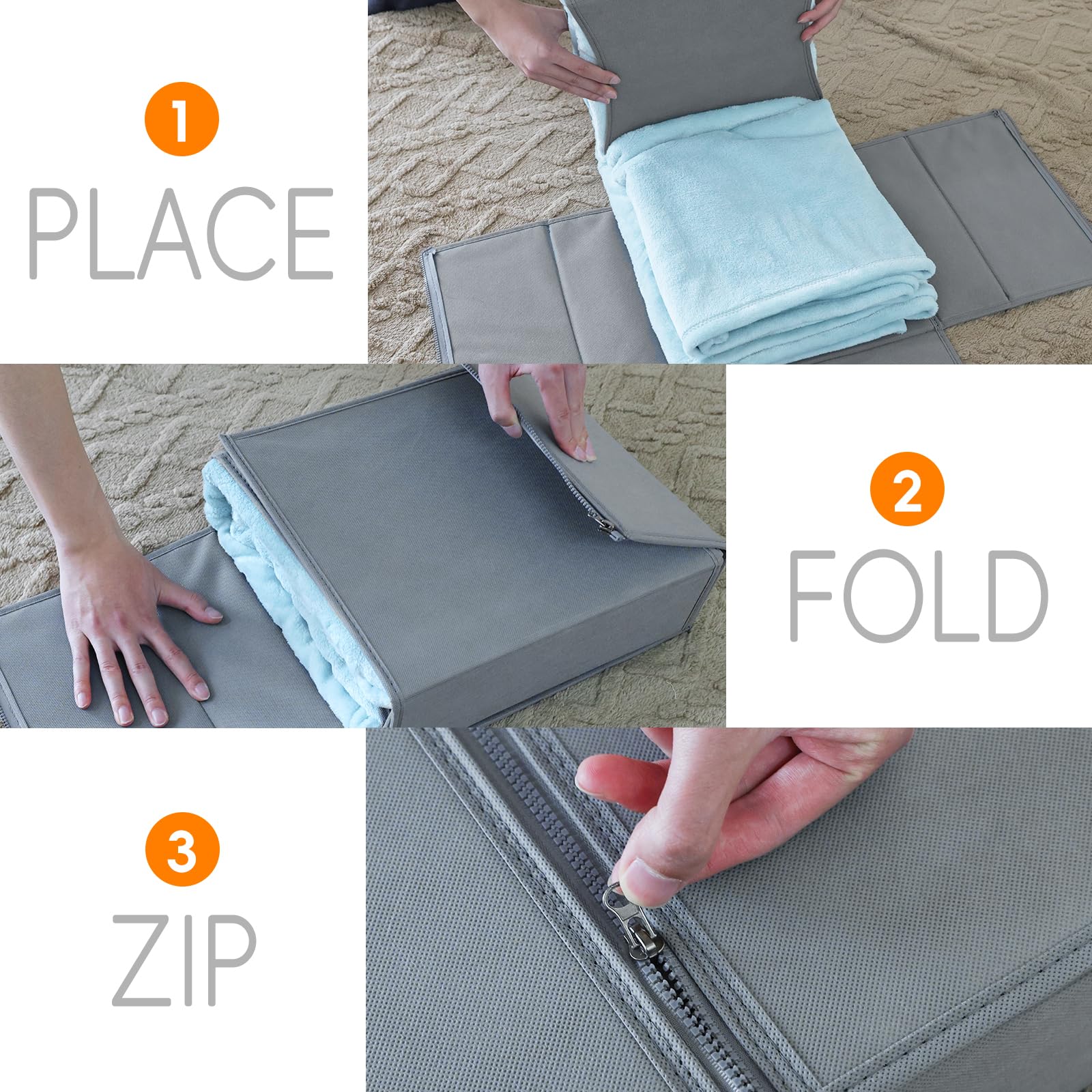 1
PLACE

2
FOLD

3
ZIP