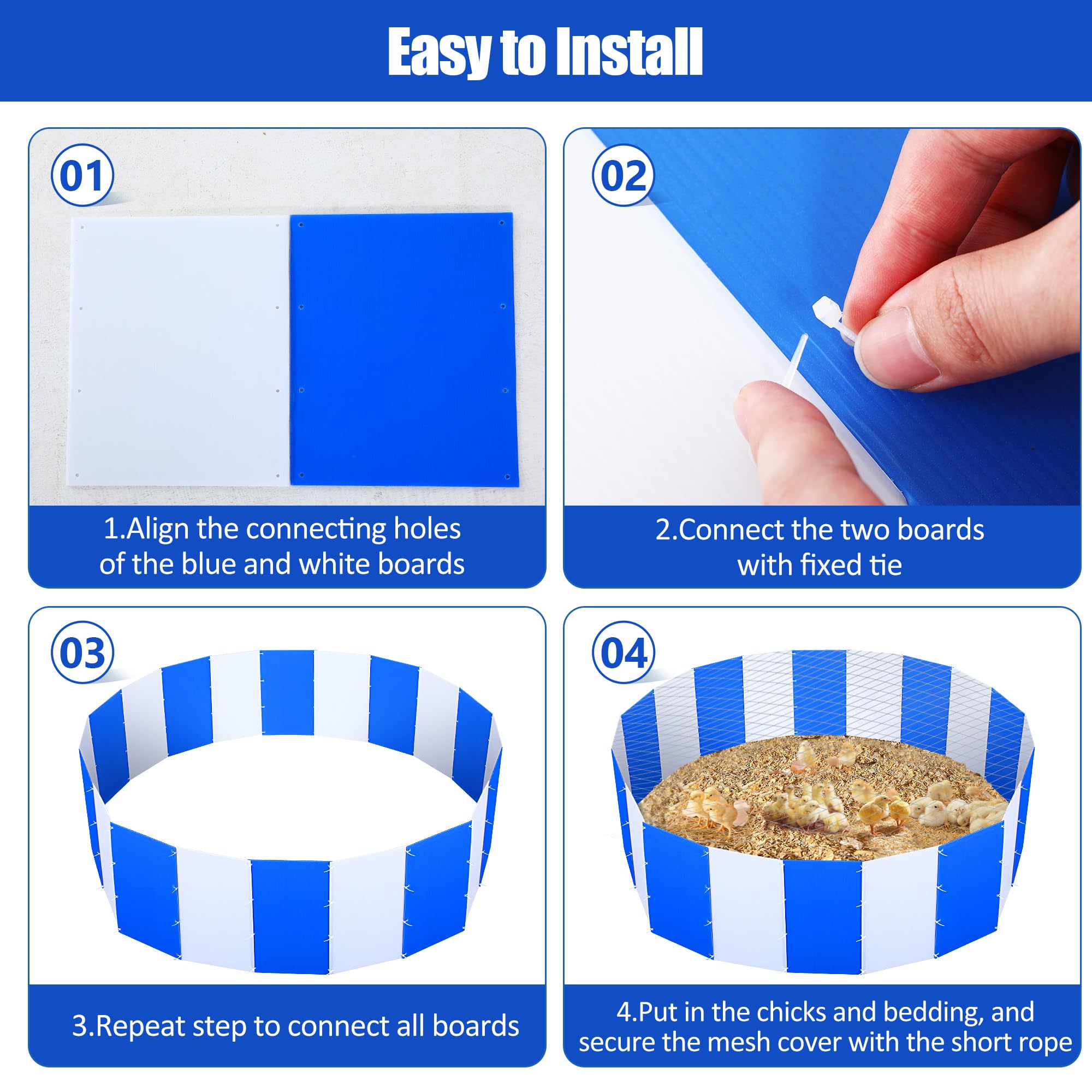 Easy to Install

01

1.Align the connecting holes of the blue and white boards

02

2.Connect the two boards with fixed tie

03

3.Repeat step to connect all boards

04

4.Put in the chicks and bedding, and secure the mesh cover with the short rope