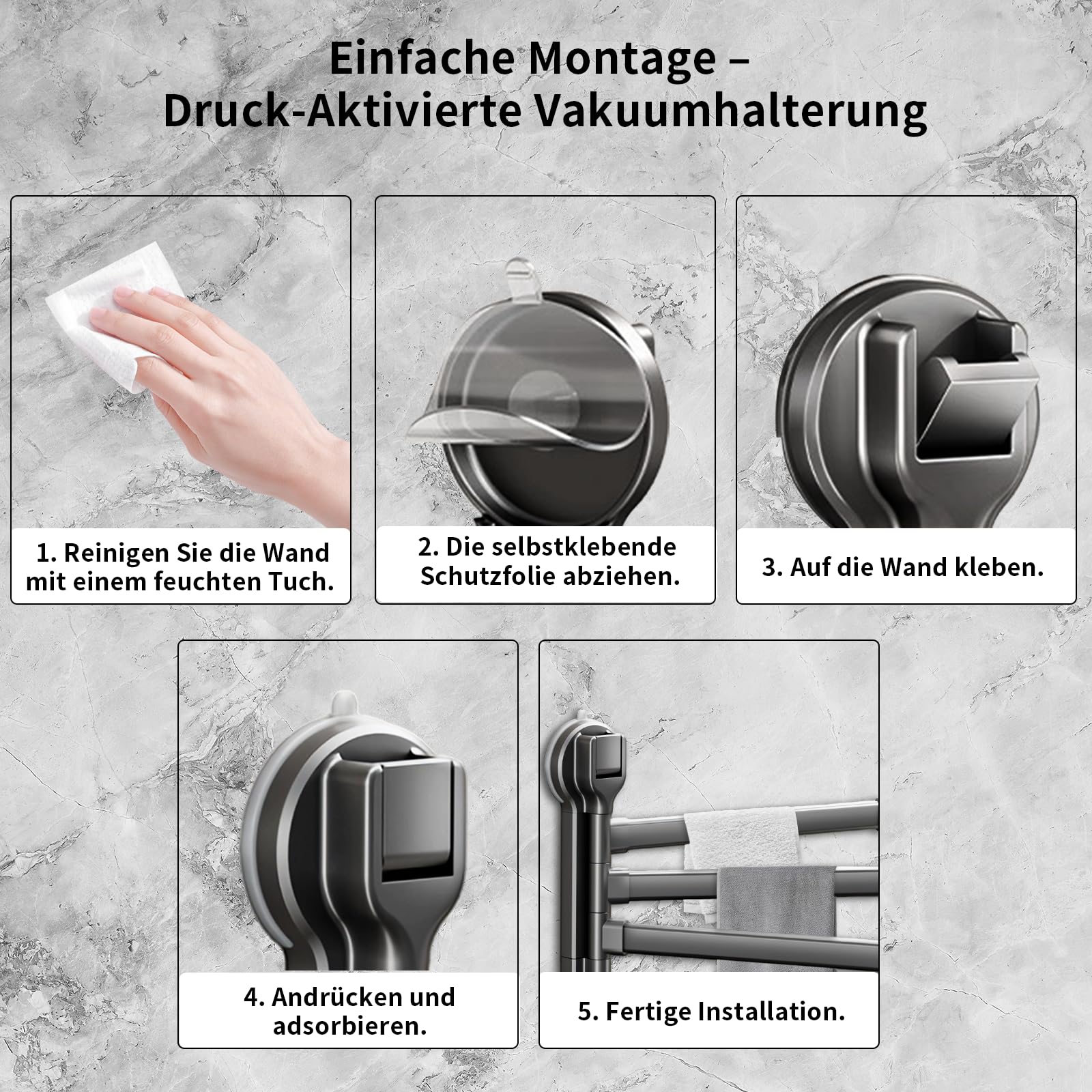 Einfache Montage –
Druck-Aktivierte Vakuumhalterung

1. Reinigen Sie die Wand mit einem feuchten Tuch.

2. Die selbstklebende Schutzfolie abziehen.

3. Auf die Wand kleben.

4. Andrücken und adsorbieren.

5. Fertige Installation.