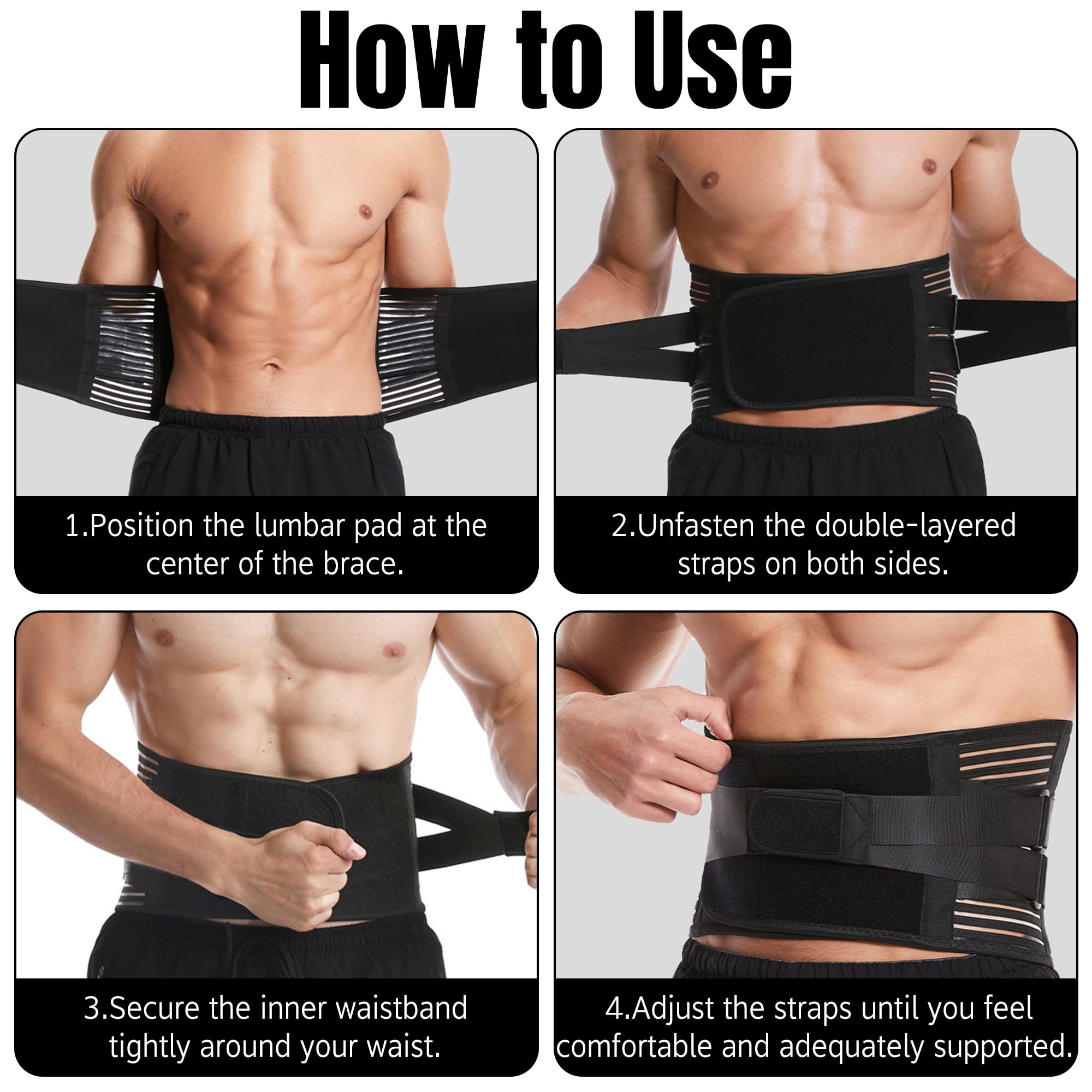 How to Use

1.Position the lumbar pad at the center of the brace.

2.Unfasten the double-layered straps on both sides.

3.Secure the inner waistband tightly around your waist.

4.Adjust the straps until you feel comfortable and adequately supported.