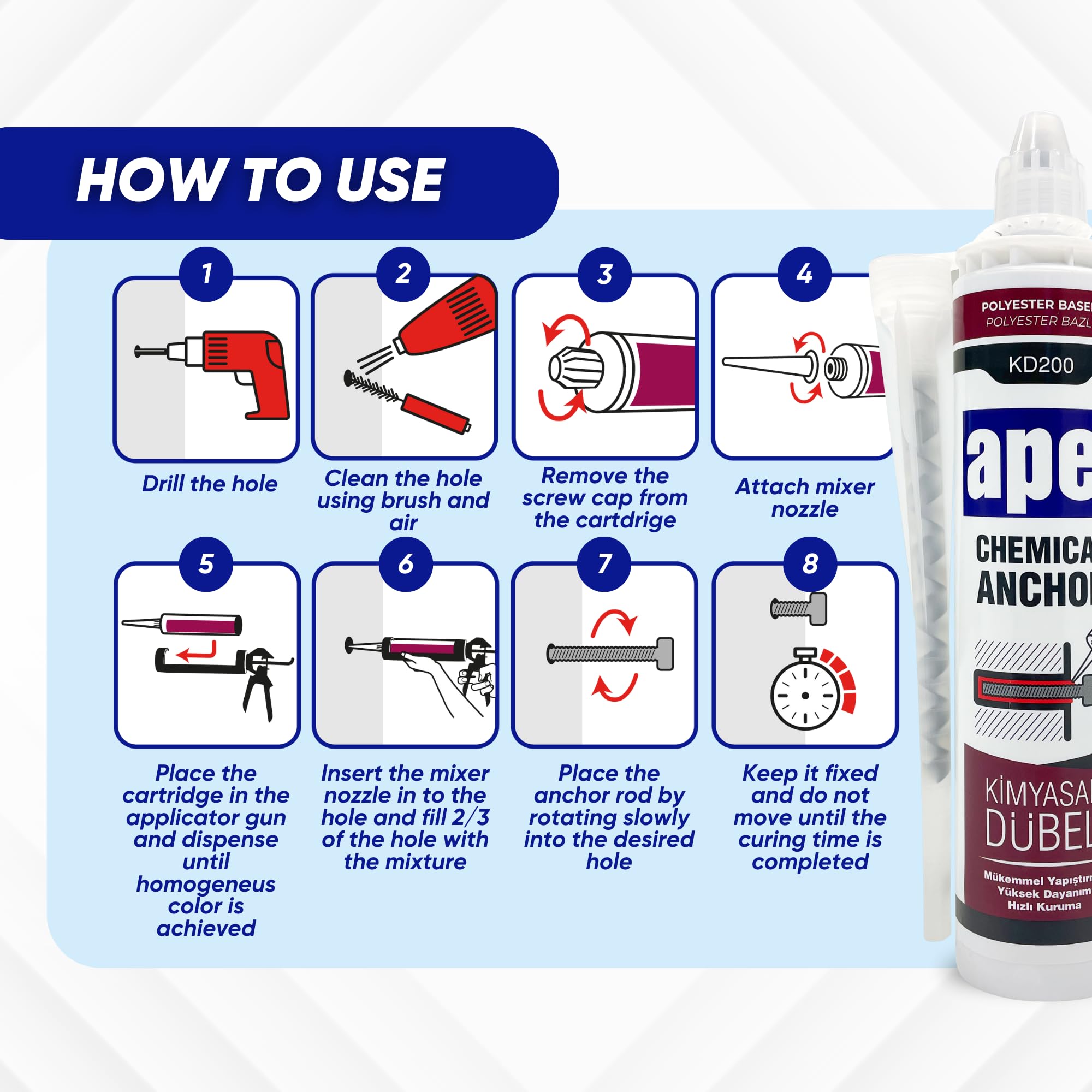 HOW TO USE

1
Drill the hole

2
Clean the hole using brush and air

3
Remove the screw cap from the cartdrige

4
Attach mixer nozzle

5
Place the cartridge in the applicator gun and dispense until homogeneus color is achieved

6
Insert the mixer nozzle in to the hole and fill 2/3 of the hole with the mixture

7
Place the anchor rod by rotating slowly into the desired hole

8
Keep it fixed and do not move until the curing time is completed

POLYESTER BASE
POLYESTER BAZL
KD200
ape
CHEMICA
ANCHO
KİMYASA
DÜBEL
Mükemmel Yapıştır
Yüksek Dayanım
Hızlı Kuruma