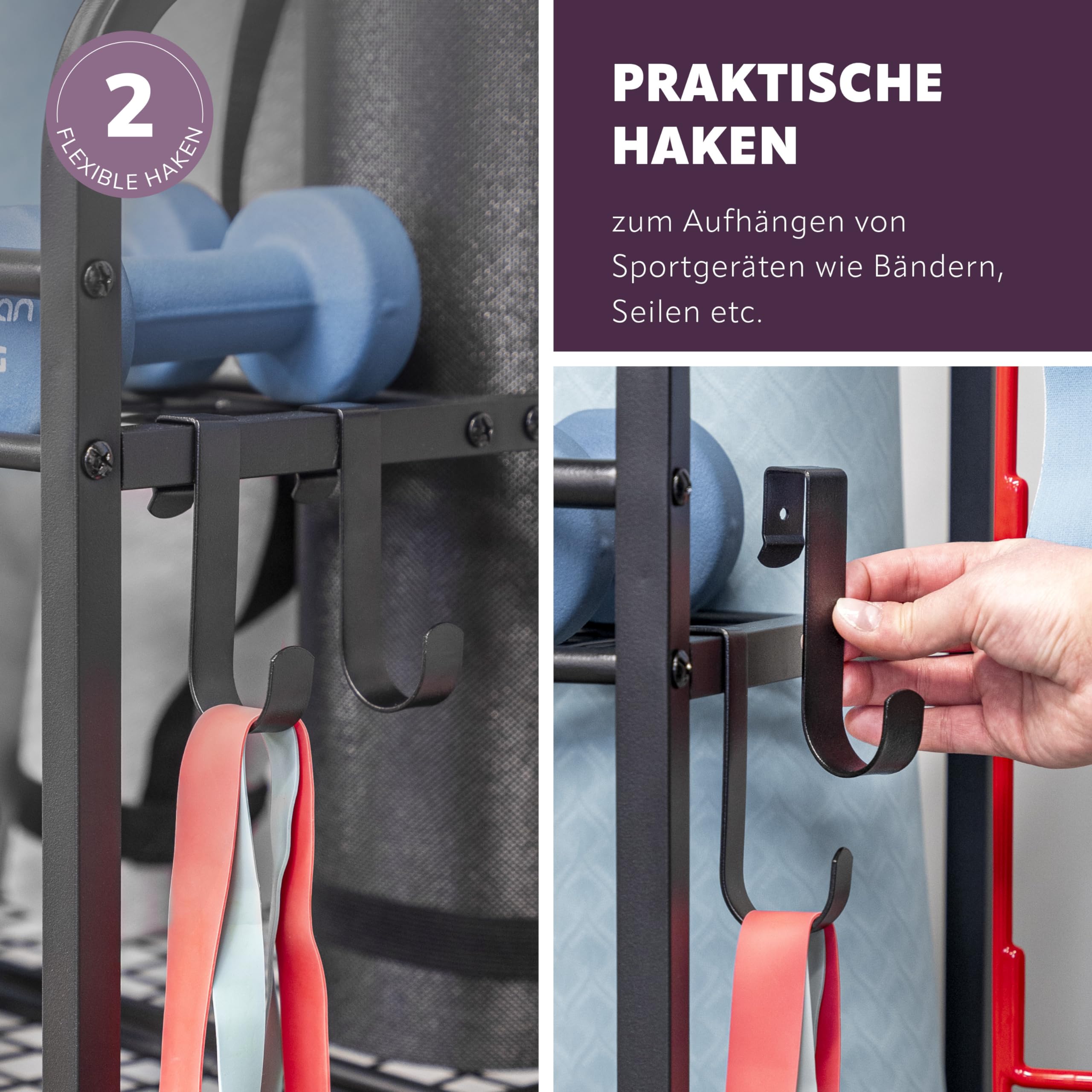 2
FLEXIBLE HAKEN

PRAKTISCHE HAKEN

zum Aufhängen von Sportgeräten wie Bändern, Seilen etc.