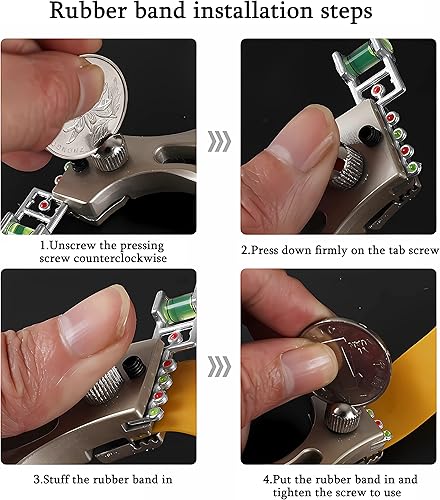 Rubber band installation steps

1.Unscrew the pressing screw counterclockwise

2.Press down firmly on the tab screw

3.Stuff the rubber band in

4.Put the rubber band in and tighten the screw to use