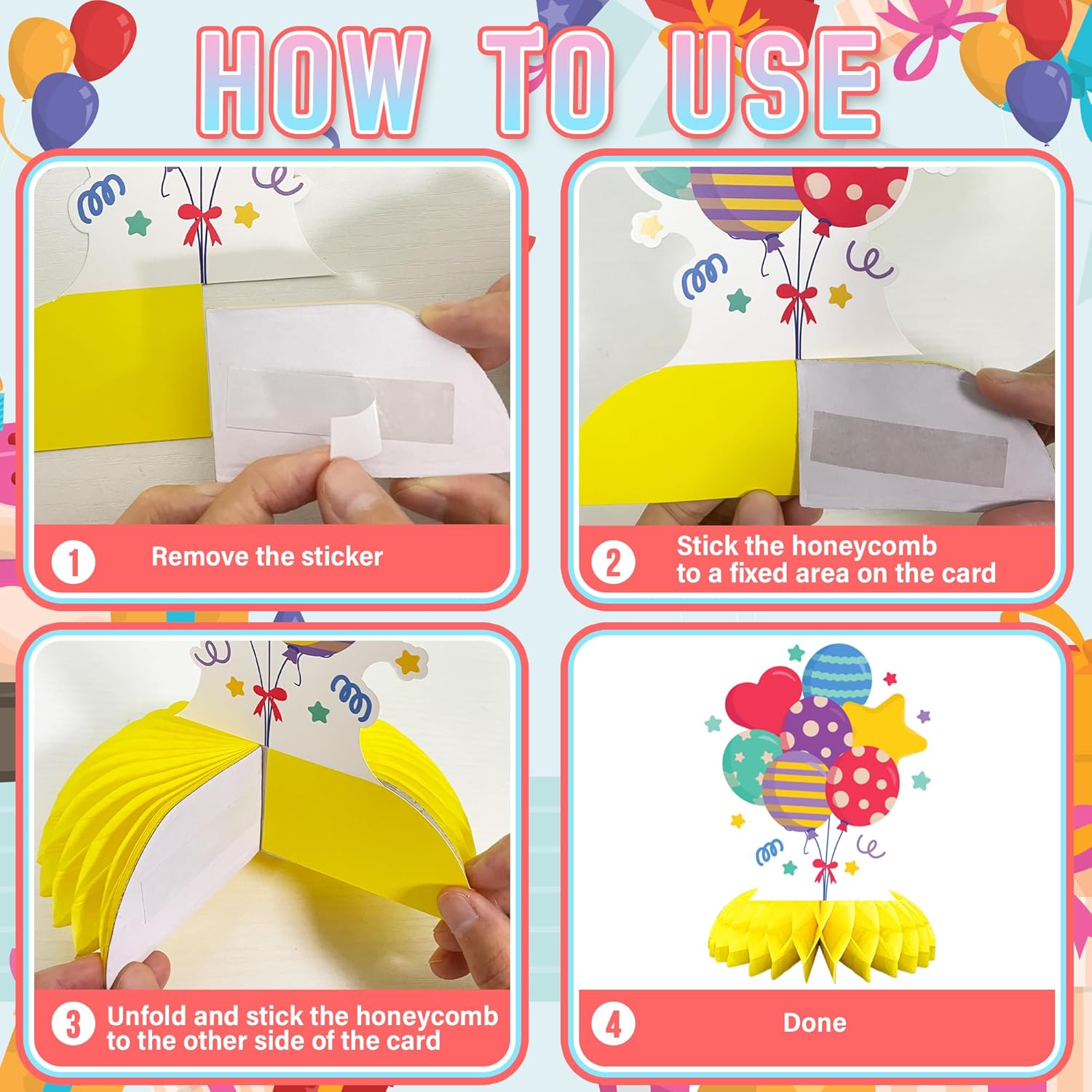 HOW TO USE

1 Remove the sticker

2 Stick the honeycomb to a fixed area on the card

3 Unfold and stick the honeycomb to the other side of the card

4 Done