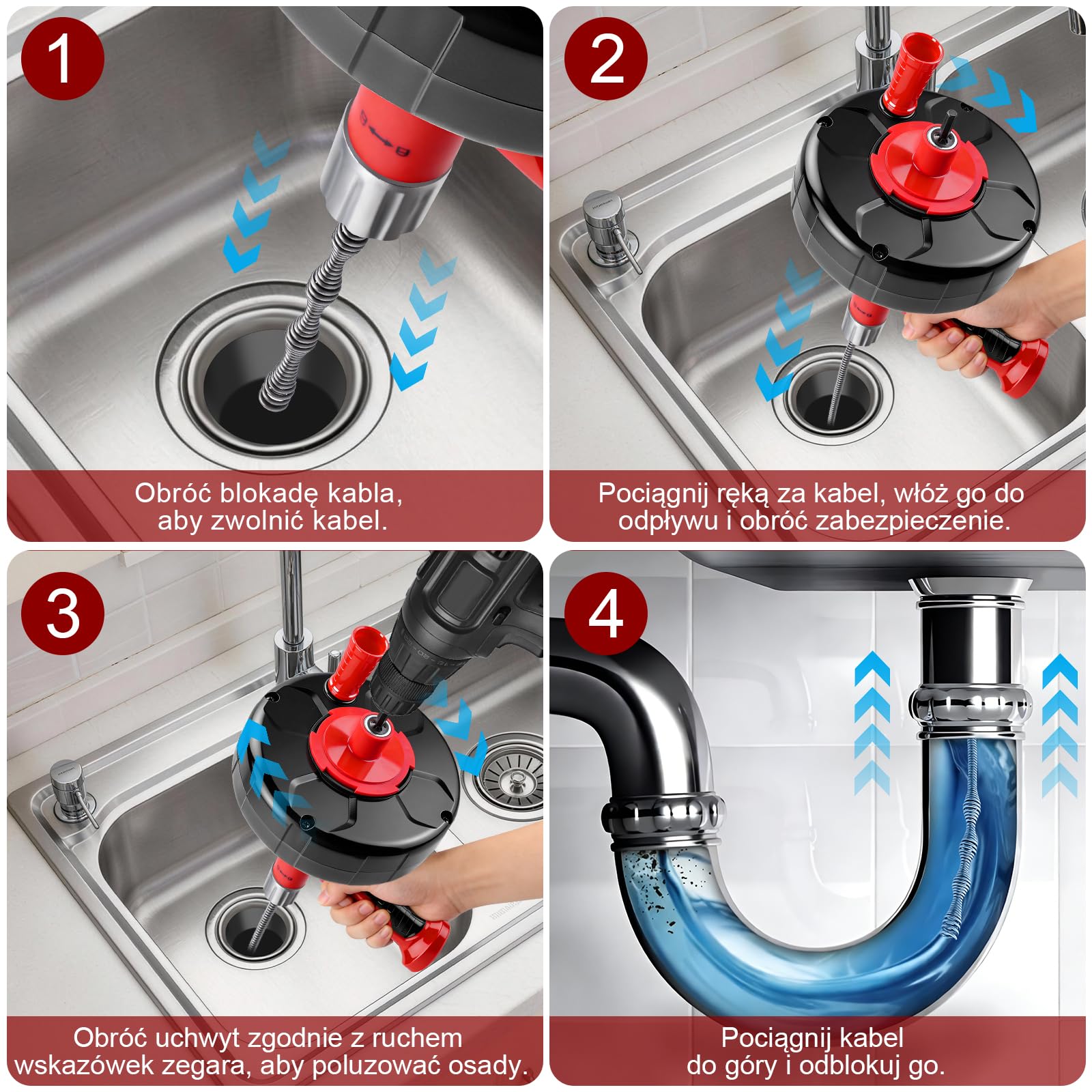 1

Obróć blokadę kabla, aby zwolnić kabel.

2

Pociągnij ręką za kabel, włóż go do odpływu i obróć zabezpieczenie.

3

Obróć uchwyt zgodnie z ruchem wskazówek zegara, aby poluzować osady.

4

Pociągnij kabel do góry i odblokuj go.