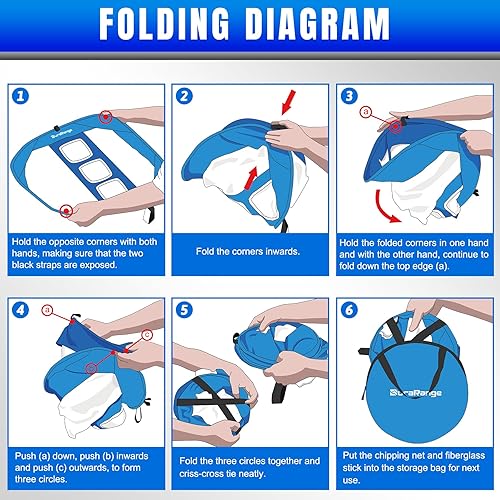 FOLDING DIAGRAM

1
SuraRange
Hold the opposite corners with both hands, making sure that the two black straps are exposed.

2
Fold the corners inwards.

3
a
Hold the folded corners in one hand and with the other hand, continue to fold down the top edge (a).

4
a
c
Push (a) down, push (b) inwards and push (c) outwards, to form three circles.

5
Fold the three circles together and criss-cross tie neatly.

6
SuraRange
Put the chipping net and fiberglass stick into the storage bag for next use.