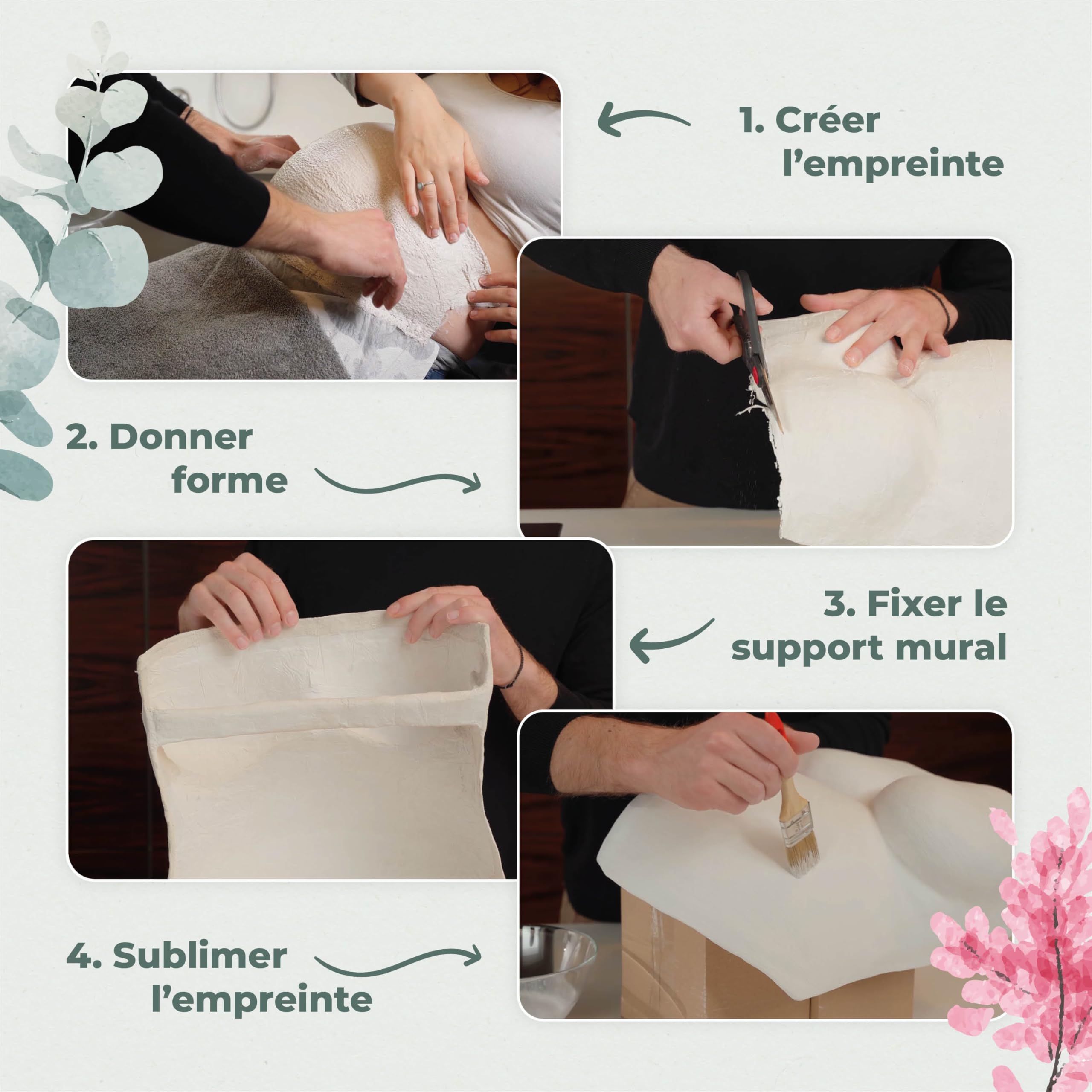 1. Créer l’empreinte

2. Donner forme

3. Fixer le support mural

4. Sublimer l’empreinte