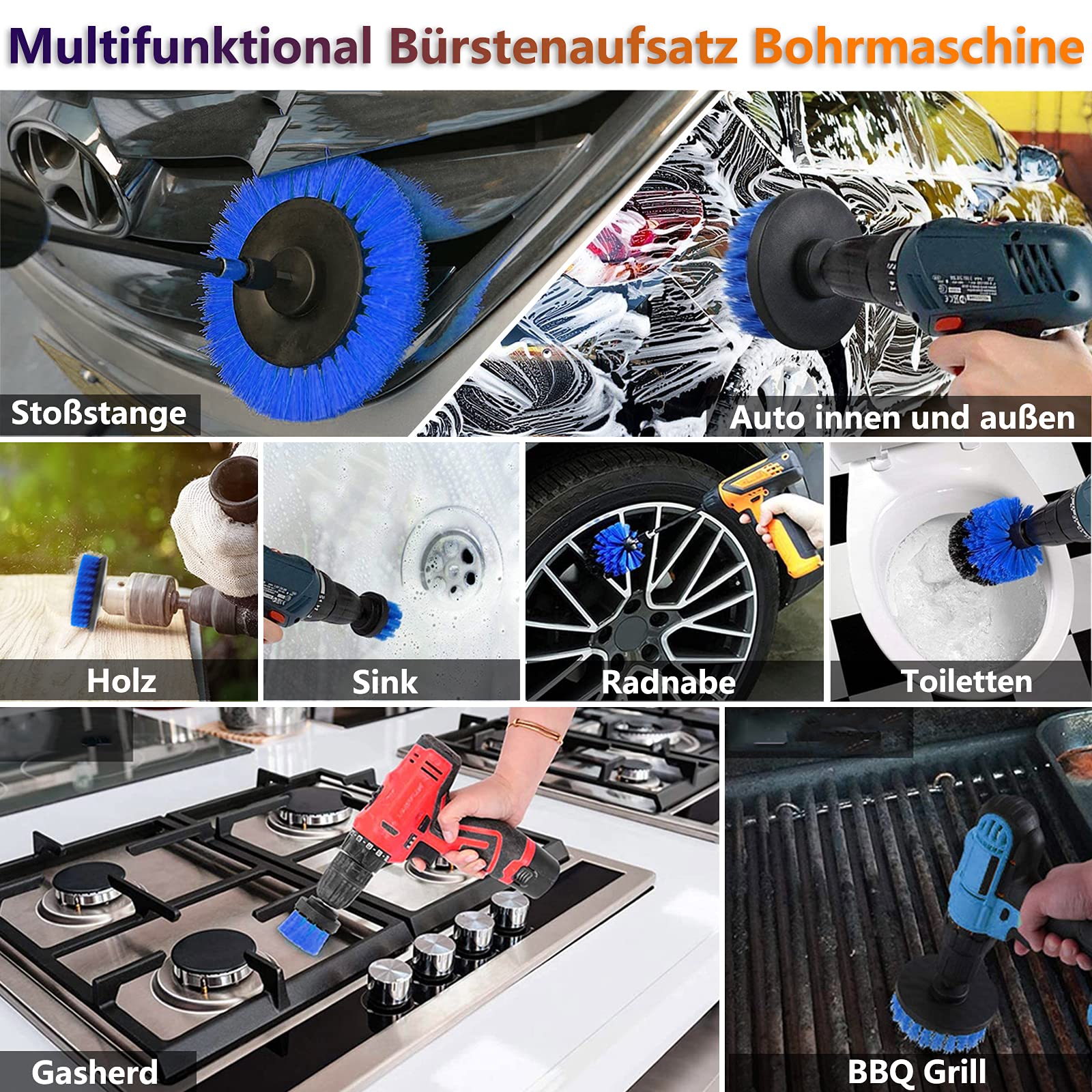 Multifunktional Bürstenaufsatz Bohrmaschine

Stoßstange

Auto innen und außen

Holz

Sink

Radnabe

Toiletten

Gasherd

BBQ Grill