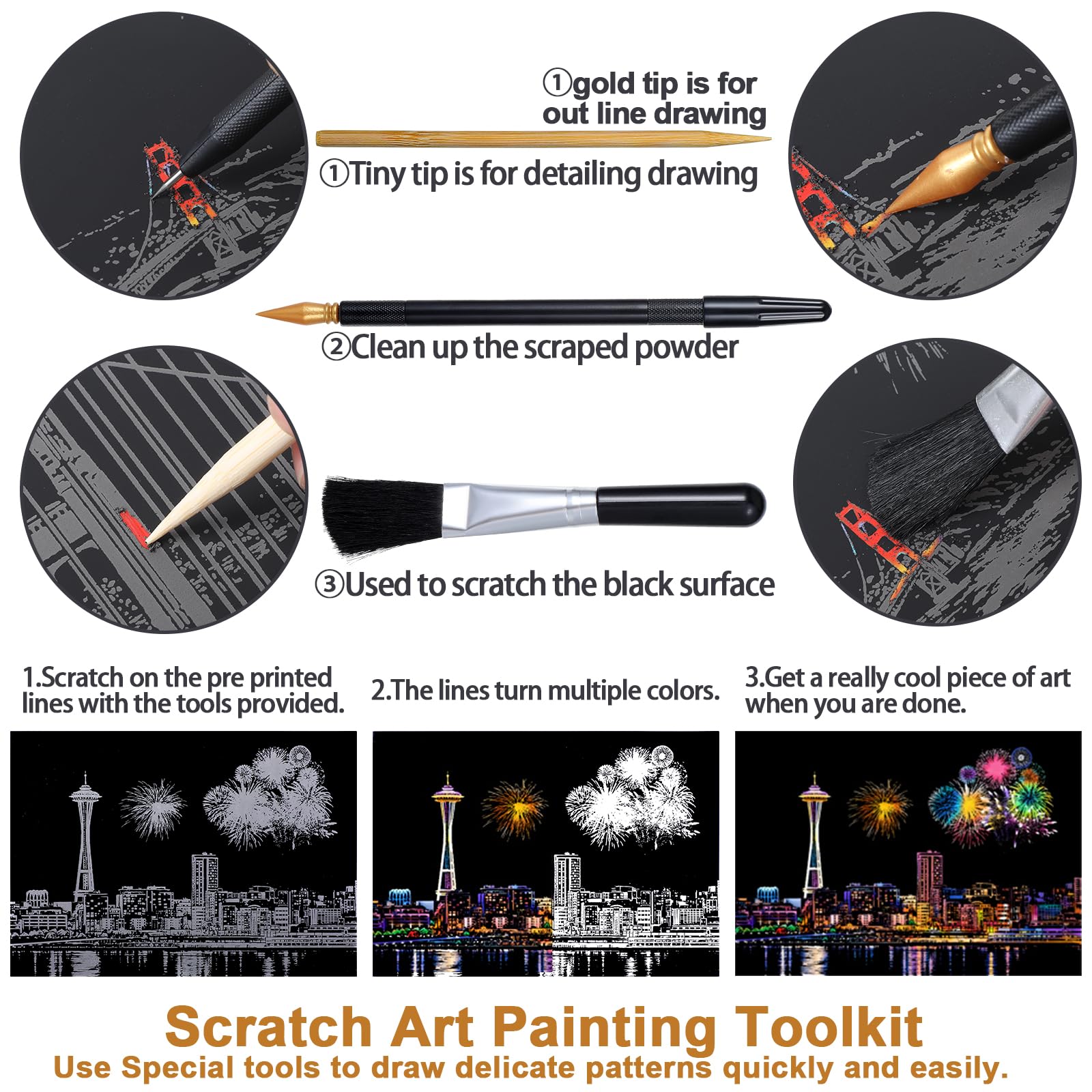 ①gold tip is for out line drawing

①Tiny tip is for detailing drawing

②Clean up the scraped powder

③Used to scratch the black surface

1.Scratch on the pre printed lines with the tools provided.

2.The lines turn multiple colors.

3.Get a really cool piece of art when you are done.

Scratch Art Painting Toolkit

Use Special tools to draw delicate patterns quickly and easily.