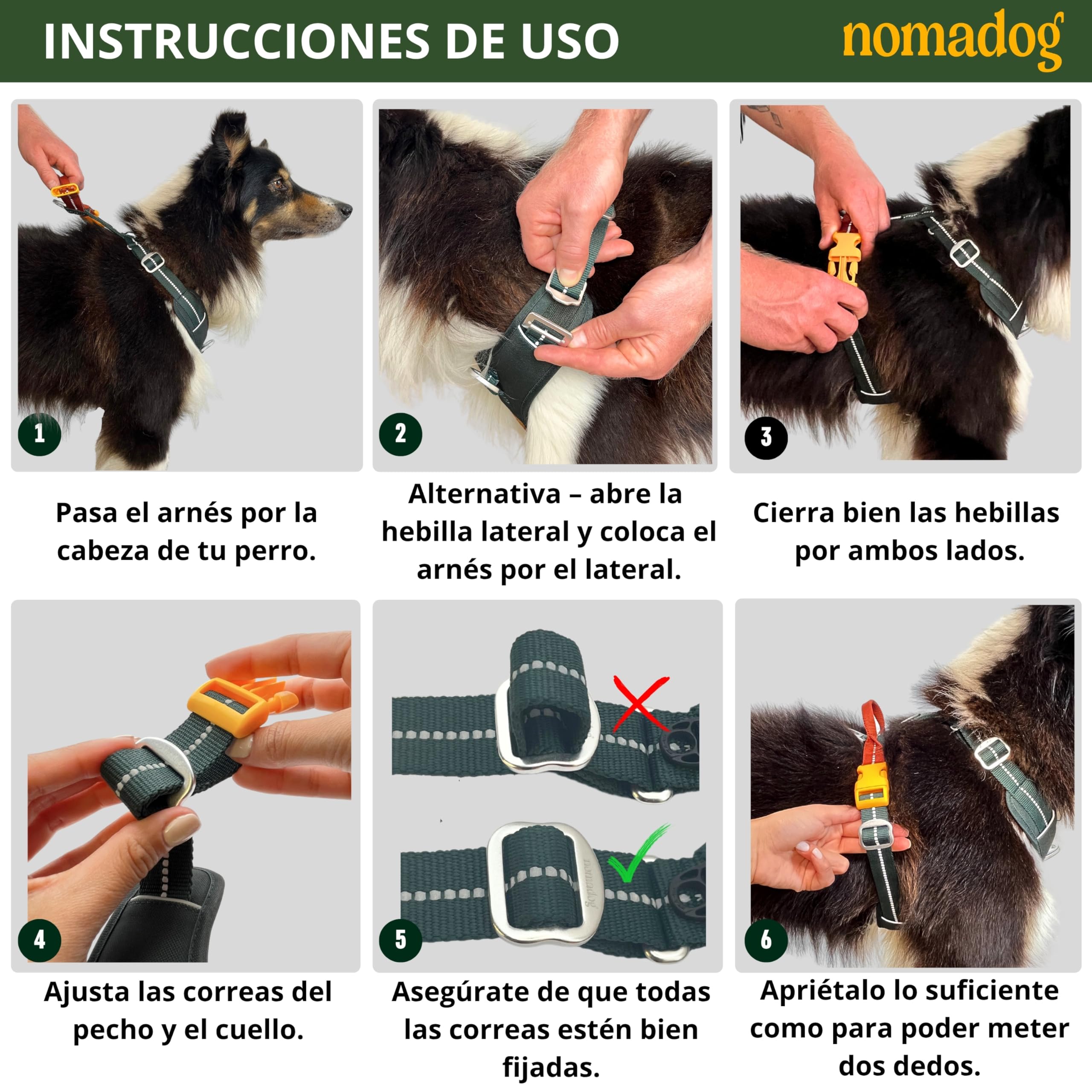 INSTRUCCIONES DE USO

nomadog

1

Pasa el arnés por la cabeza de tu perro.

2

Alternativa – abre la hebilla lateral y coloca el arnés por el lateral.

3

Cierra bien las hebillas por ambos lados.

4

Ajusta las correas del pecho y el cuello.

5

nomadog

Asegúrate de que todas las correas estén bien fijadas.

6

Apriétalo lo suficiente como para poder meter dos dedos.