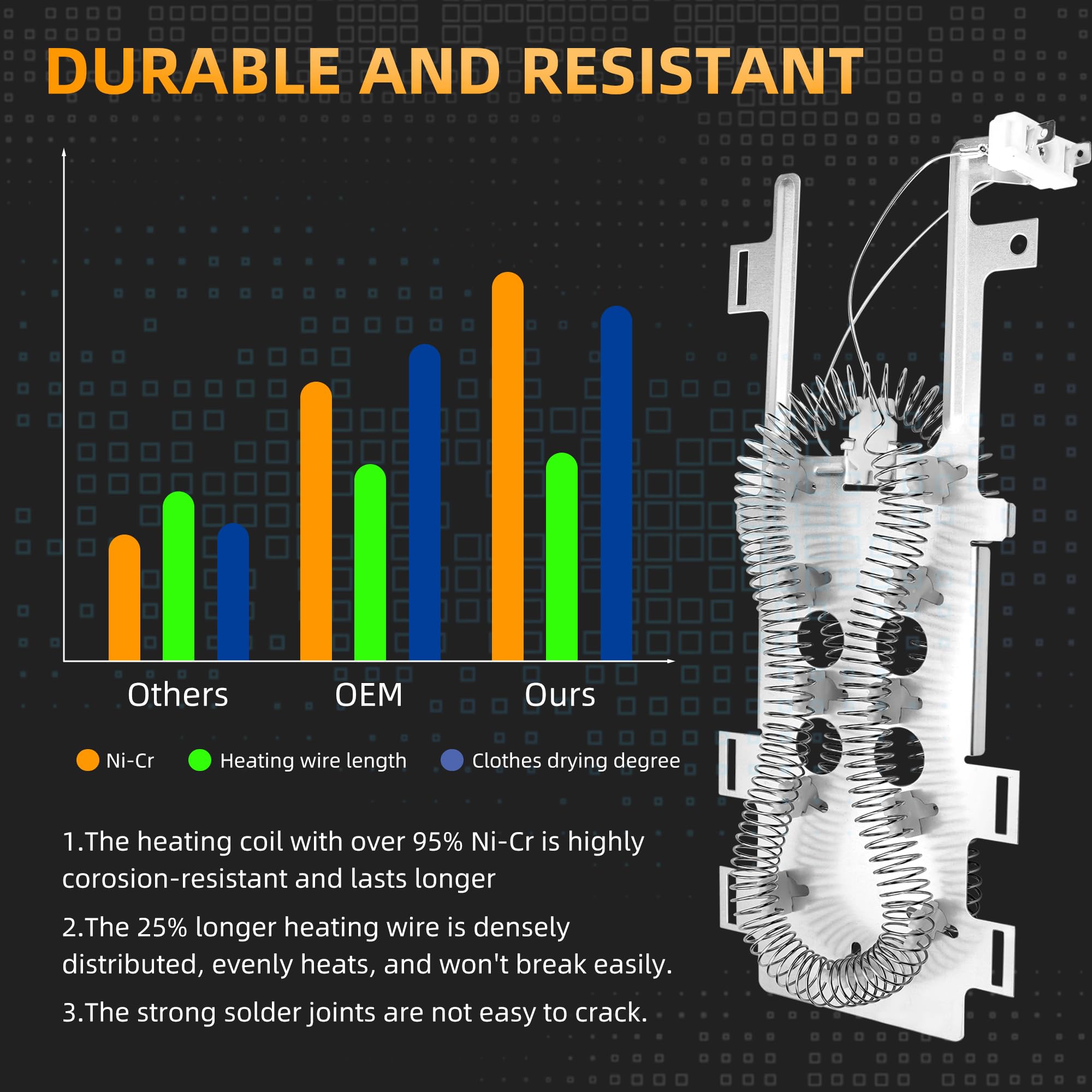 DURABLE AND RESISTANT

Others OEM Ours

Ni-Cr Heating wire length Clothes drying degree

1.The heating coil with over 95% Ni-Cr is highly corosion-resistant and lasts longer

2.The 25% longer heating wire is densely distributed, evenly heats, and won't break easily.

3.The strong solder joints are not easy to crack.