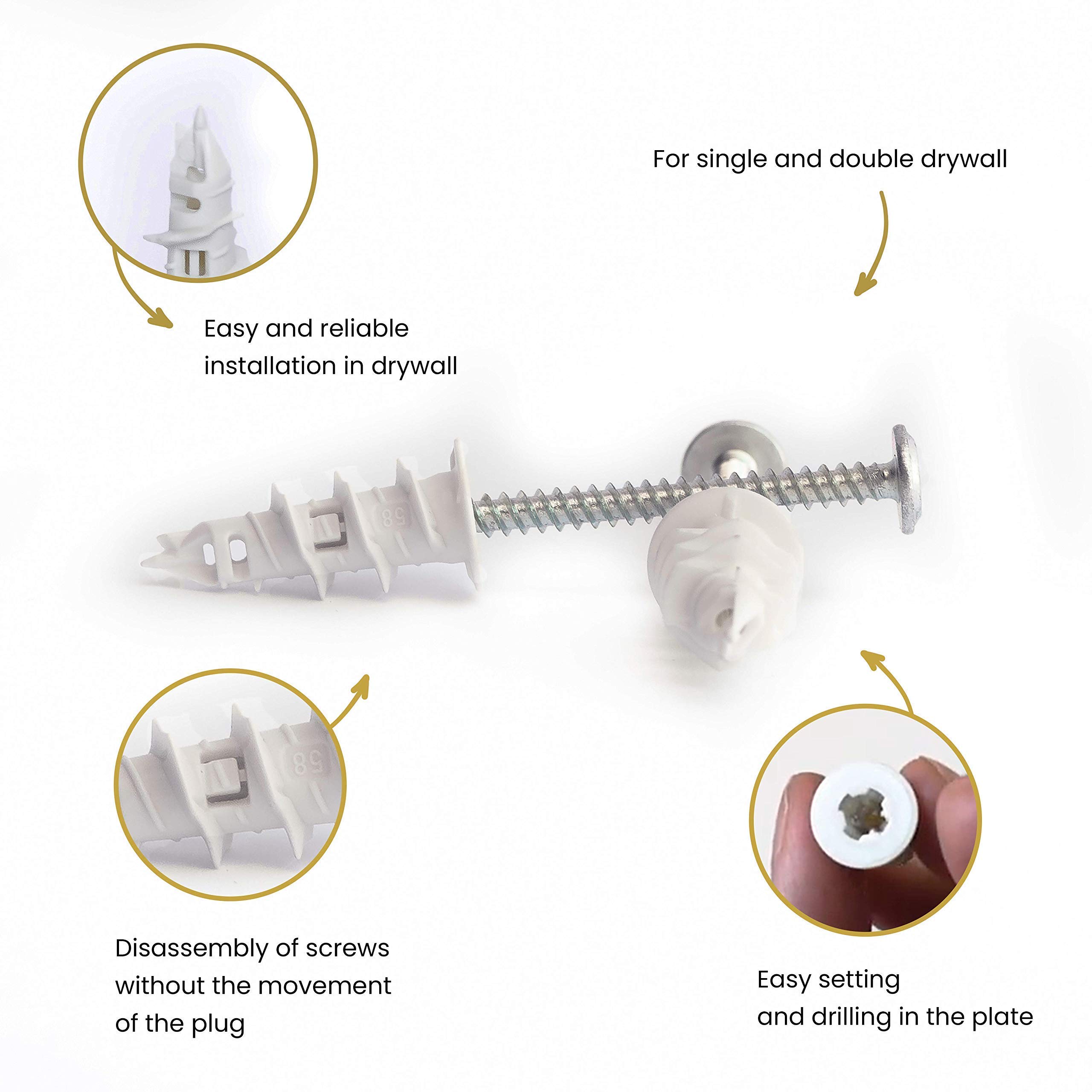 For single and double drywall

Easy and reliable installation in drywall

58

58

Disassembly of screws without the movement of the plug

Easy setting
and drilling in the plate