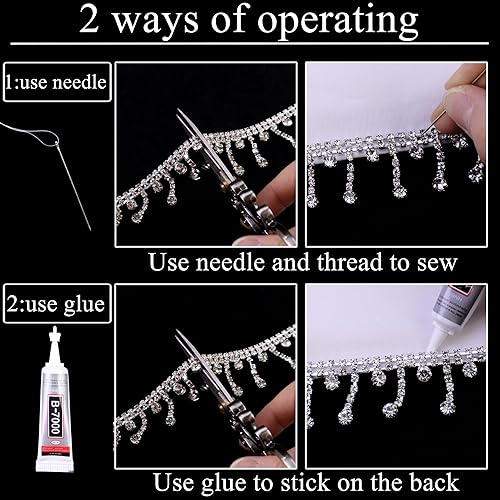 2 ways of operating

1:use needle

Use needle and thread to sew

2:use glue

B-7000

Use glue to stick on the back