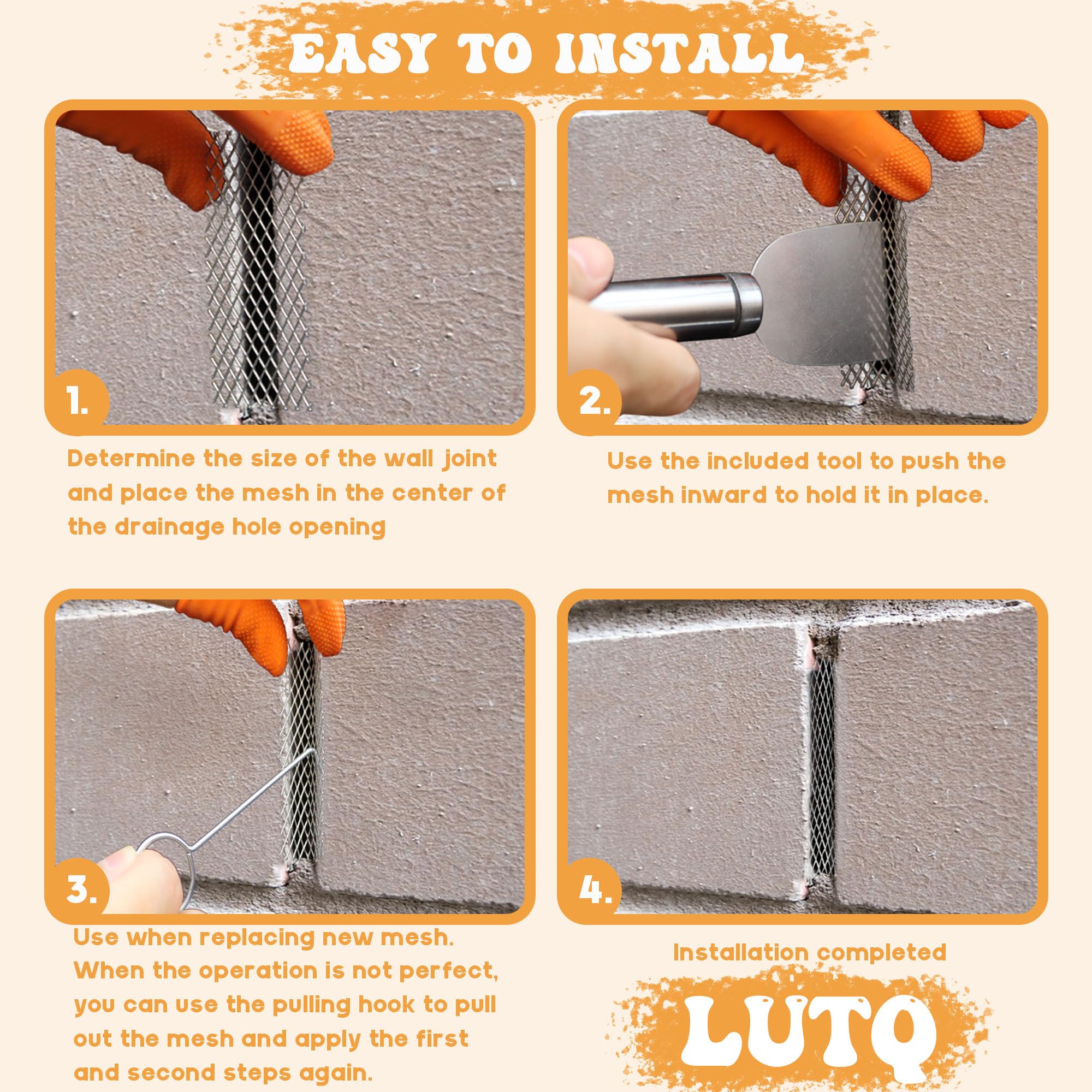 EASY TO INSTALL

1.

Determine the size of the wall joint and place the mesh in the center of the drainage hole opening

2.

Use the included tool to push the mesh inward to hold it in place.

3.

Use when replacing new mesh. When the operation is not perfect, you can use the pulling hook to pull out the mesh and apply the first and second steps again.

4.

Installation completed

LUTQ