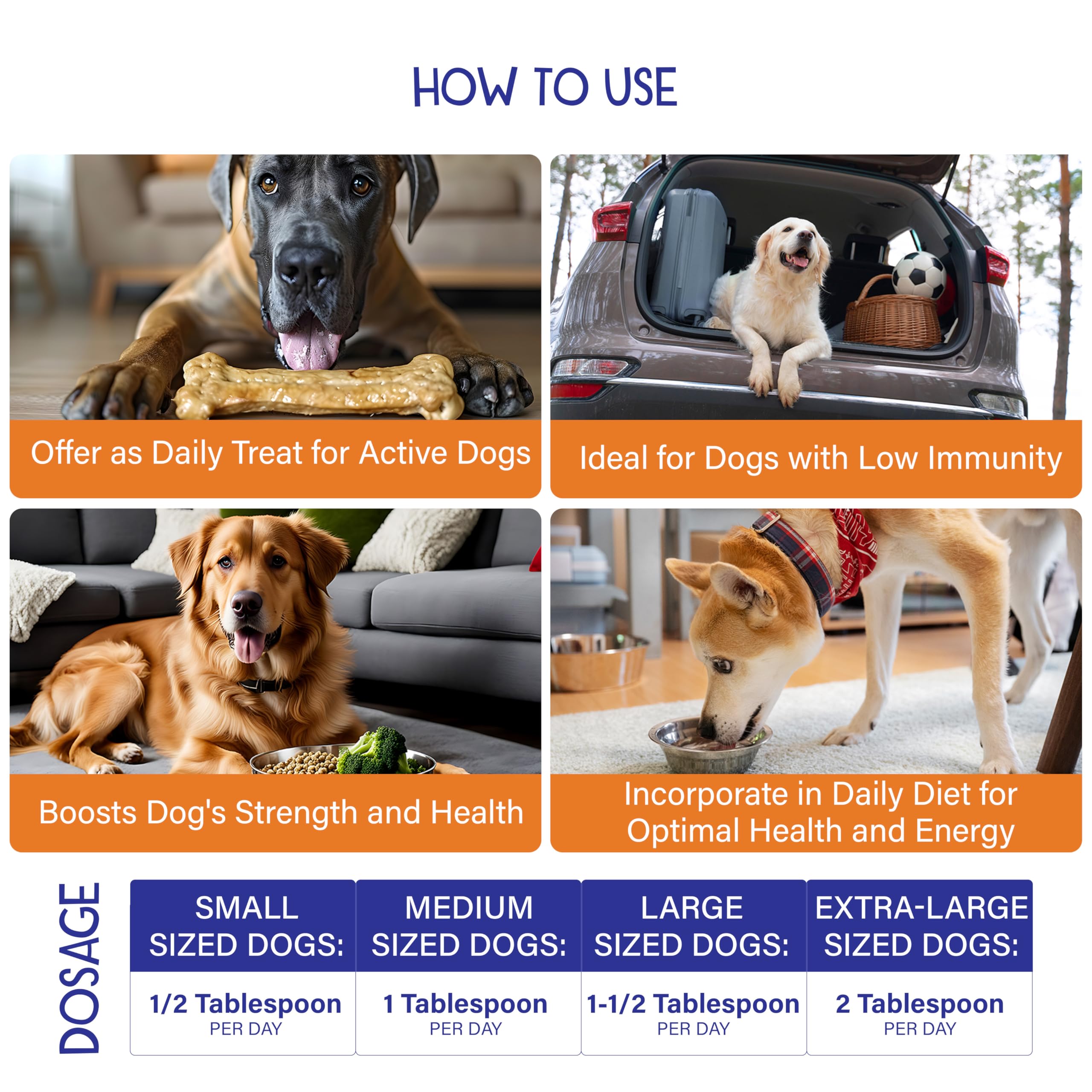 HOW TO USE

Offer as Daily Treat for Active Dogs

Ideal for Dogs with Low Immunity

Boosts Dog's Strength and Health

Incorporate in Daily Diet for Optimal Health and Energy

DOSAGE

| SMALL SIZED DOGS: | MEDIUM SIZED DOGS: | LARGE SIZED DOGS: | EXTRA-LARGE SIZED DOGS: |
|---|---|---|---|
| 1/2 Tablespoon PER DAY | 1 Tablespoon PER DAY | 1-1/2 Tablespoon PER DAY | 2 Tablespoon PER DAY |