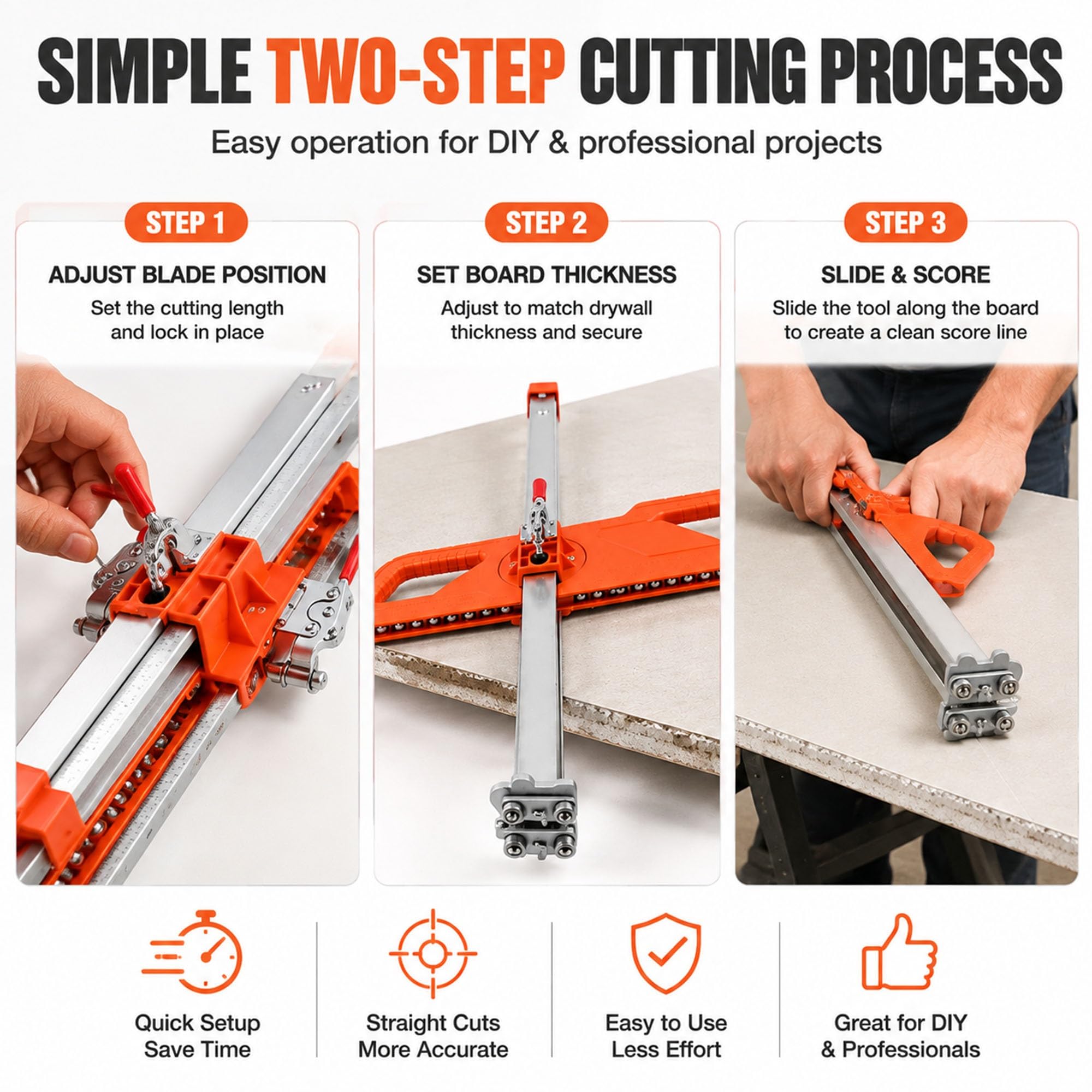 SIMPLE TWO-STEP CUTTING PROCESS

Easy operation for DIY & professional projects

STEP 1

ADJUST BLADE POSITION

Set the cutting length and lock in place

STEP 2

SET BOARD THICKNESS

Adjust to match drywall thickness and secure

STEP 3

SLIDE & SCORE

Slide the tool along the board to create a clean score line

Quick Setup
Save Time

Straight Cuts
More Accurate

Easy to Use
Less Effort

Great for DIY
& Professionals