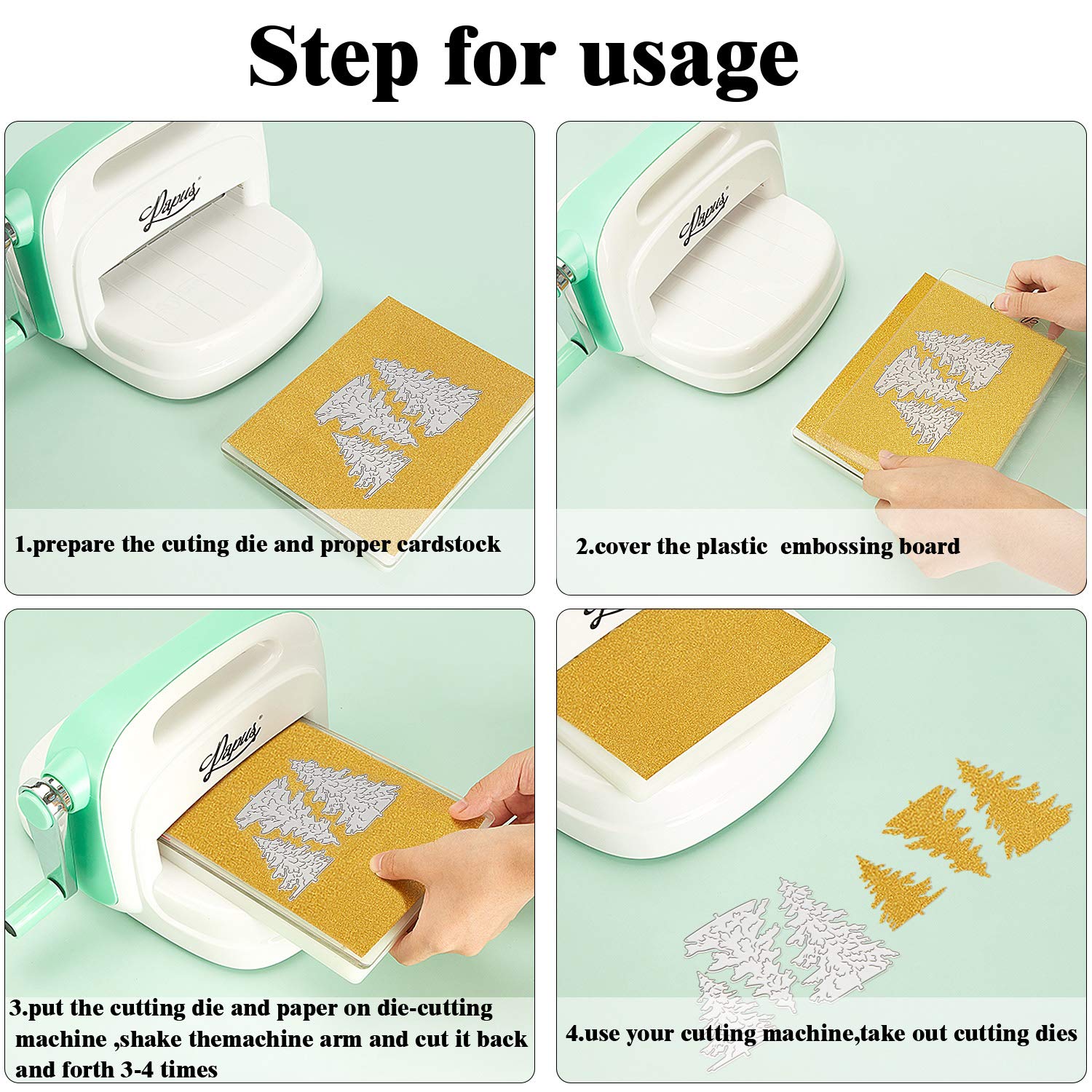 Step for usage

Lapus

1.prepare the cuting die and proper cardstock

Lapus

2.cover the plastic  embossing board

Lapus

3.put the cutting die and paper on die-cutting machine ,shake themachine arm and cut it back and forth 3-4 times

4.use your cutting machine,take out cutting dies