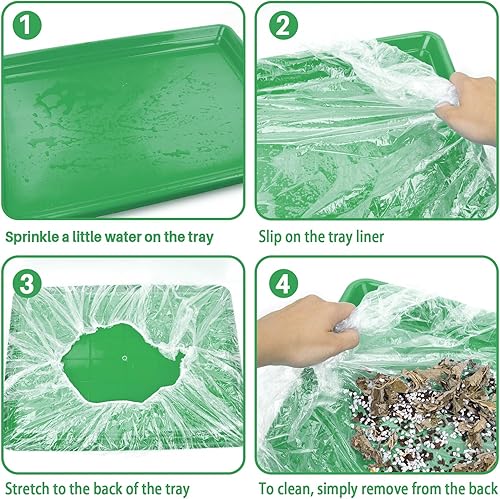 1

Sprinkle a little water on the tray

2

Slip on the tray liner

3

Stretch to the back of the tray

4

To clean, simply remove from the back