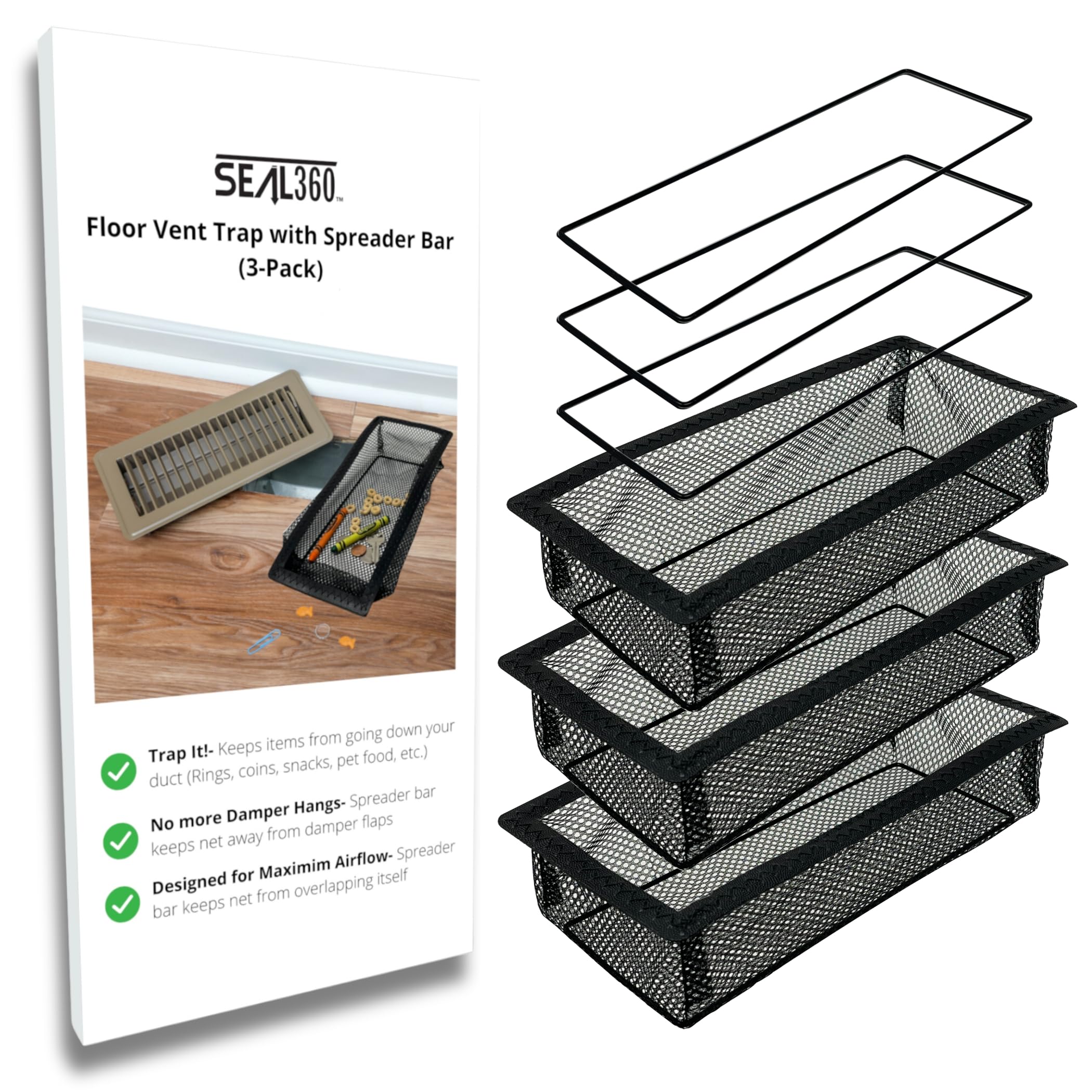 SEAL360™

Floor Vent Trap with Spreader Bar (3-Pack)

Trap It!- Keeps items from going down your duct (Rings, coins, snacks, pet food, etc.)

No more Damper Hangs- Spreader bar keeps net away from damper flaps

Designed for Maximim Airflow- Spreader bar keeps net from overlapping itself