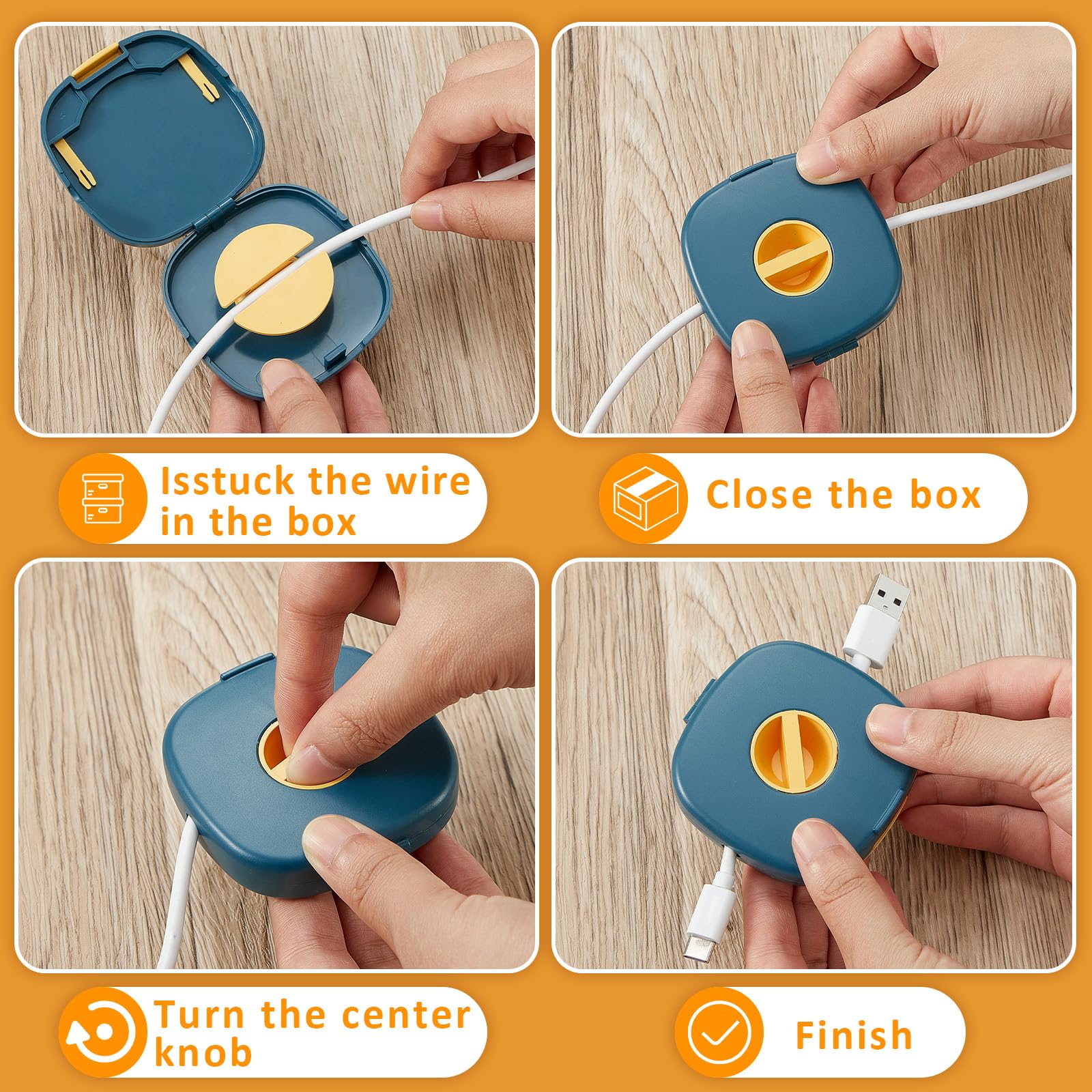 Isstuck the wire in the box

Close the box

Turn the center knob

Finish