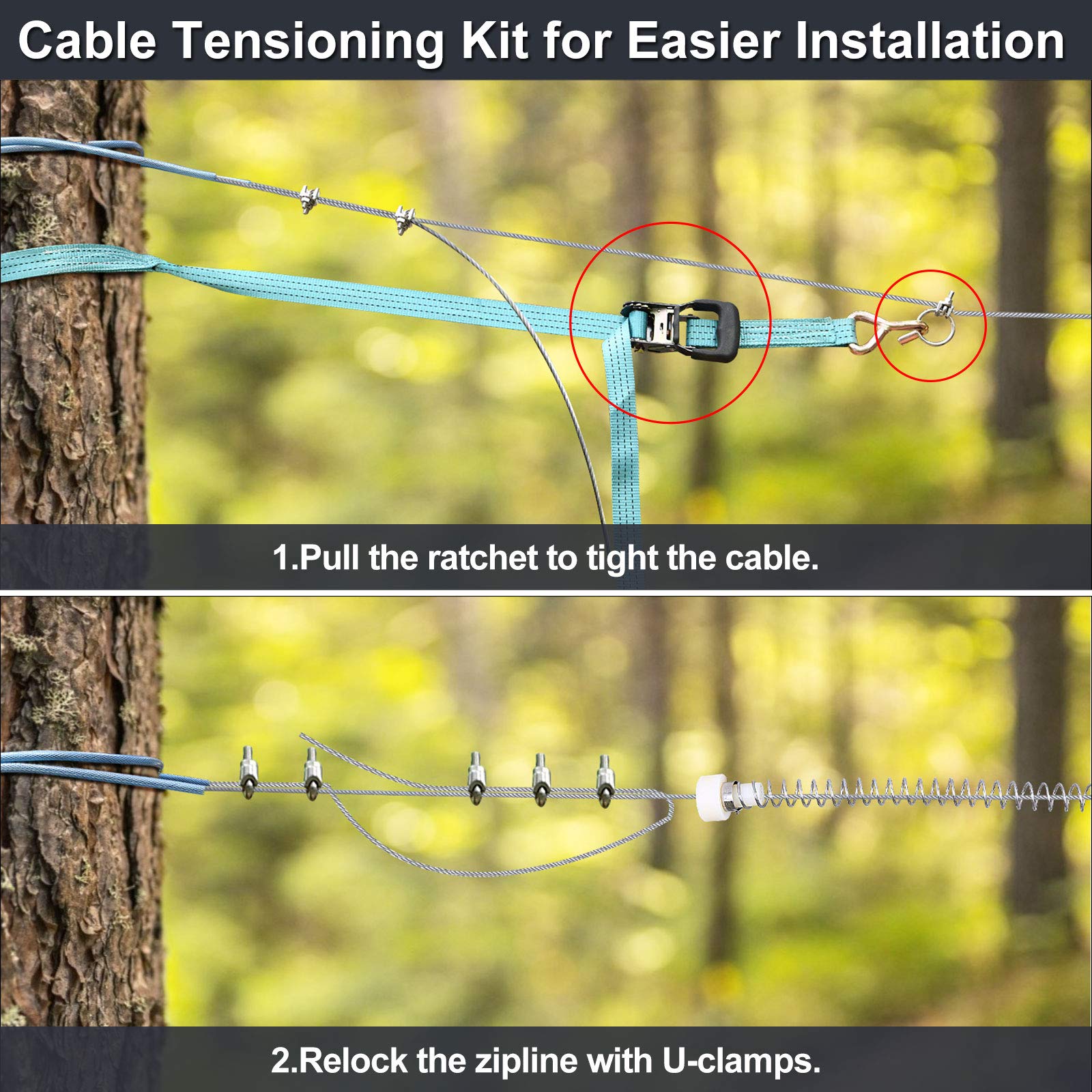 Cable Tensioning Kit for Easier Installation

1.Pull the ratchet to tight the cable.

2.Relock the zipline with U-clamps.