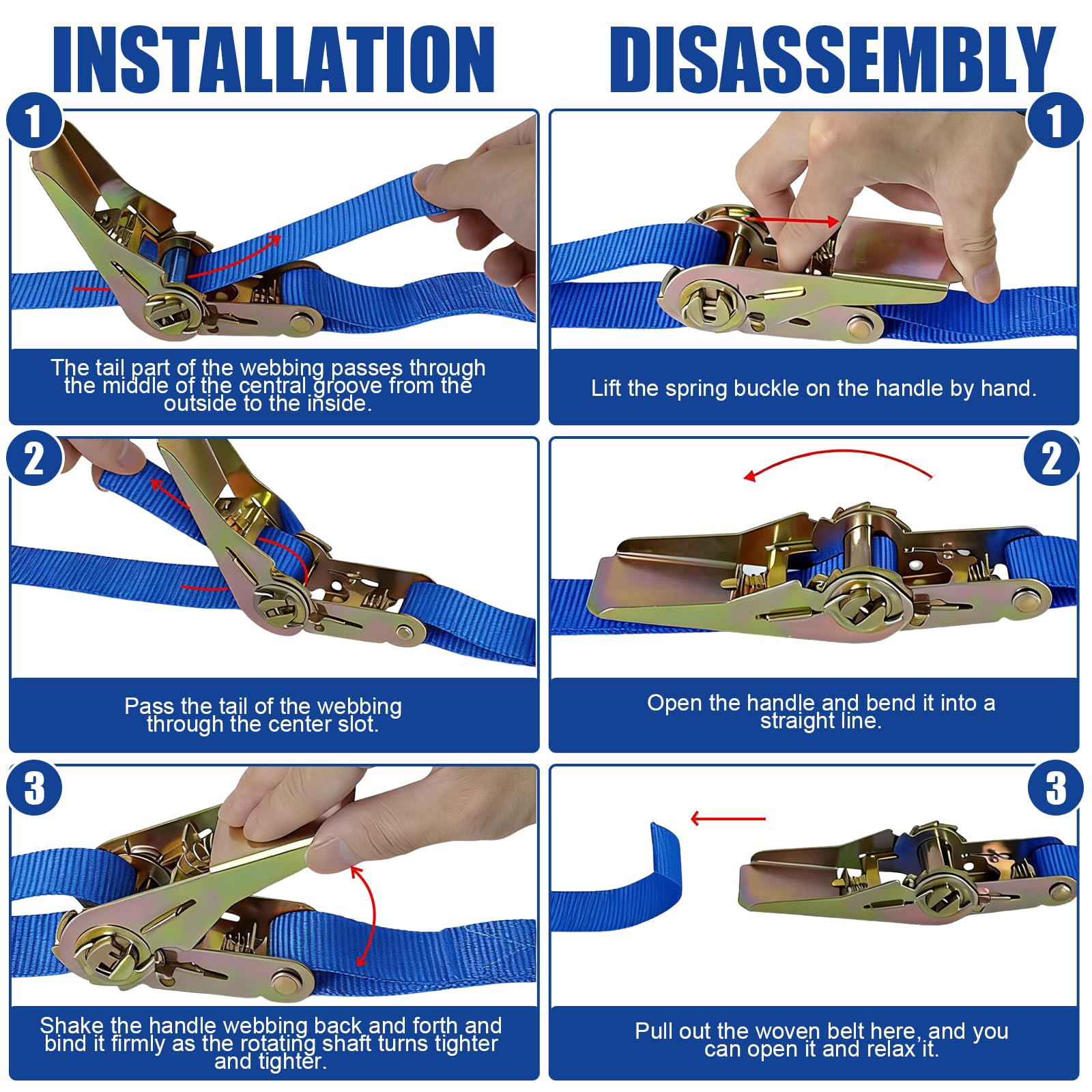 INSTALLATION

1

The tail part of the webbing passes through the middle of the central groove from the outside to the inside.

2

Pass the tail of the webbing through the center slot.

3

Shake the handle webbing back and forth and bind it firmly as the rotating shaft turns tighter and tighter.

DISASSEMBLY

1

Lift the spring buckle on the handle by hand.

2

Open the handle and bend it into a straight line.

3

Pull out the woven belt here, and you can open it and relax it.