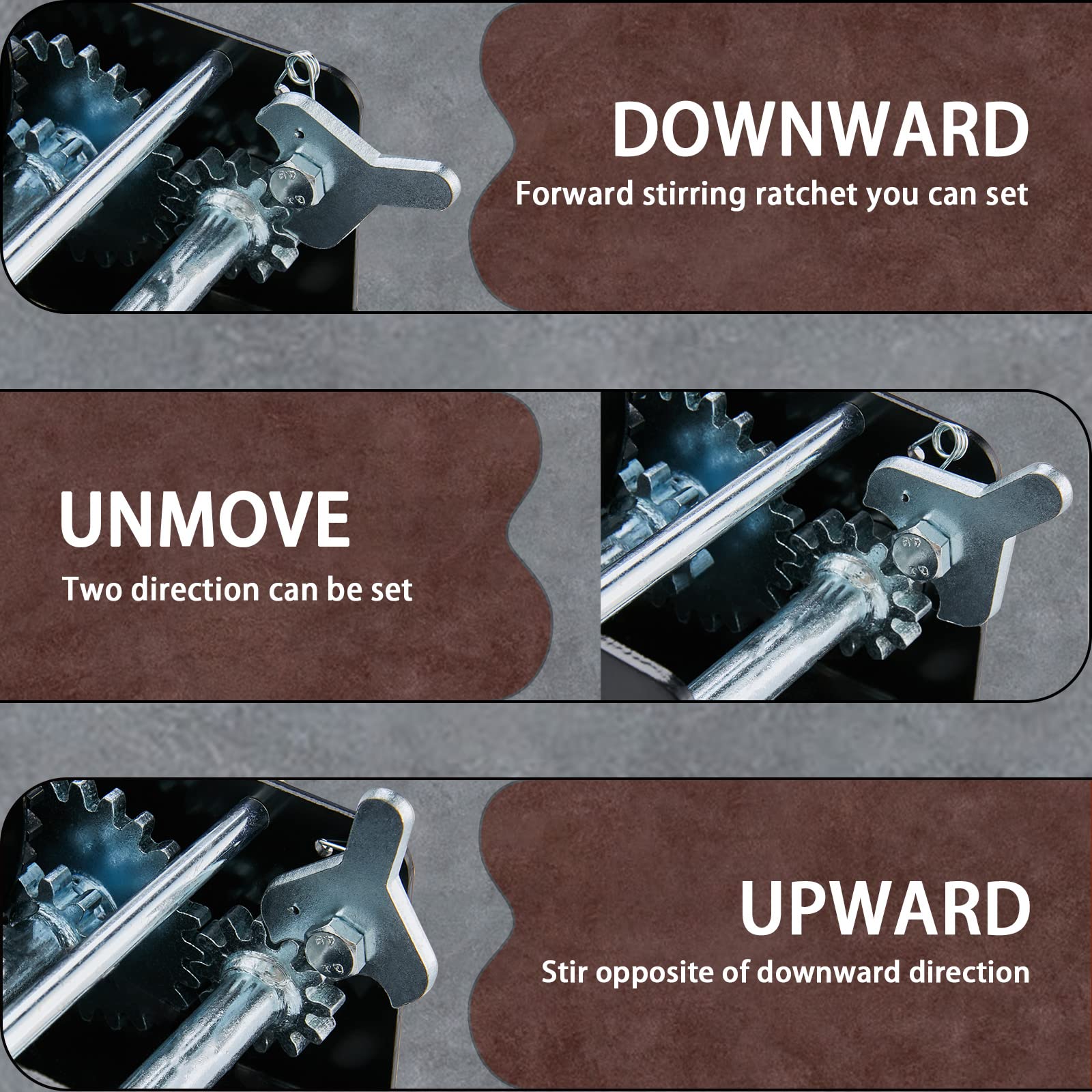 DOWNWARD
Forward stirring ratchet you can set

UNMOVE
Two direction can be set

UPWARD
Stir opposite of downward direction