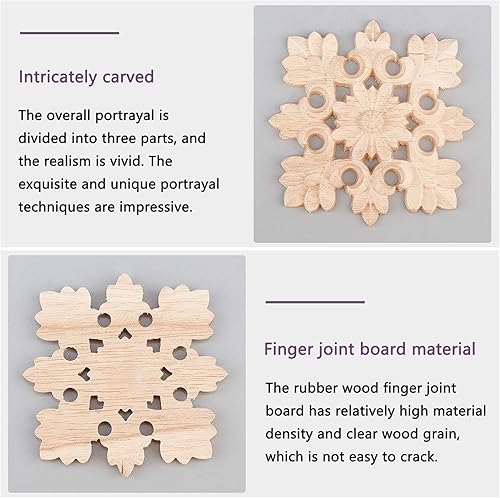 Intricately carved

The overall portrayal is divided into three parts, and the realism is vivid. The exquisite and unique portrayal techniques are impressive.

Finger joint board material

The rubber wood finger joint board has relatively high material density and clear wood grain, which is not easy to crack.