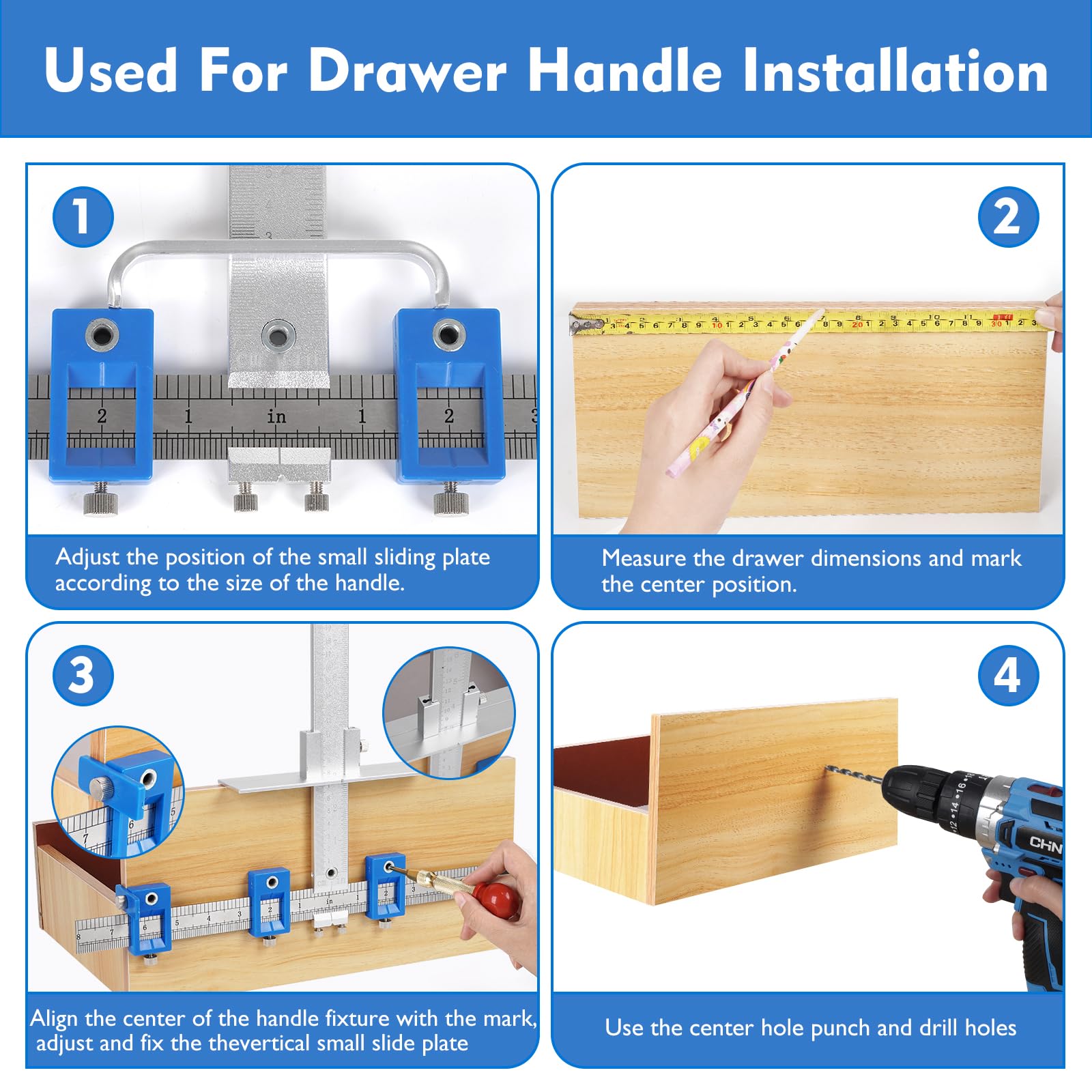 Used For Drawer Handle Installation

1

2 1 in 1 2

Adjust the position of the small sliding plate according to the size of the handle.

2

Measure the drawer dimensions and mark the center position.

3

Align the center of the handle fixture with the mark, adjust and fix the thevertical small slide plate

4

CHN

Use the center hole punch and drill holes