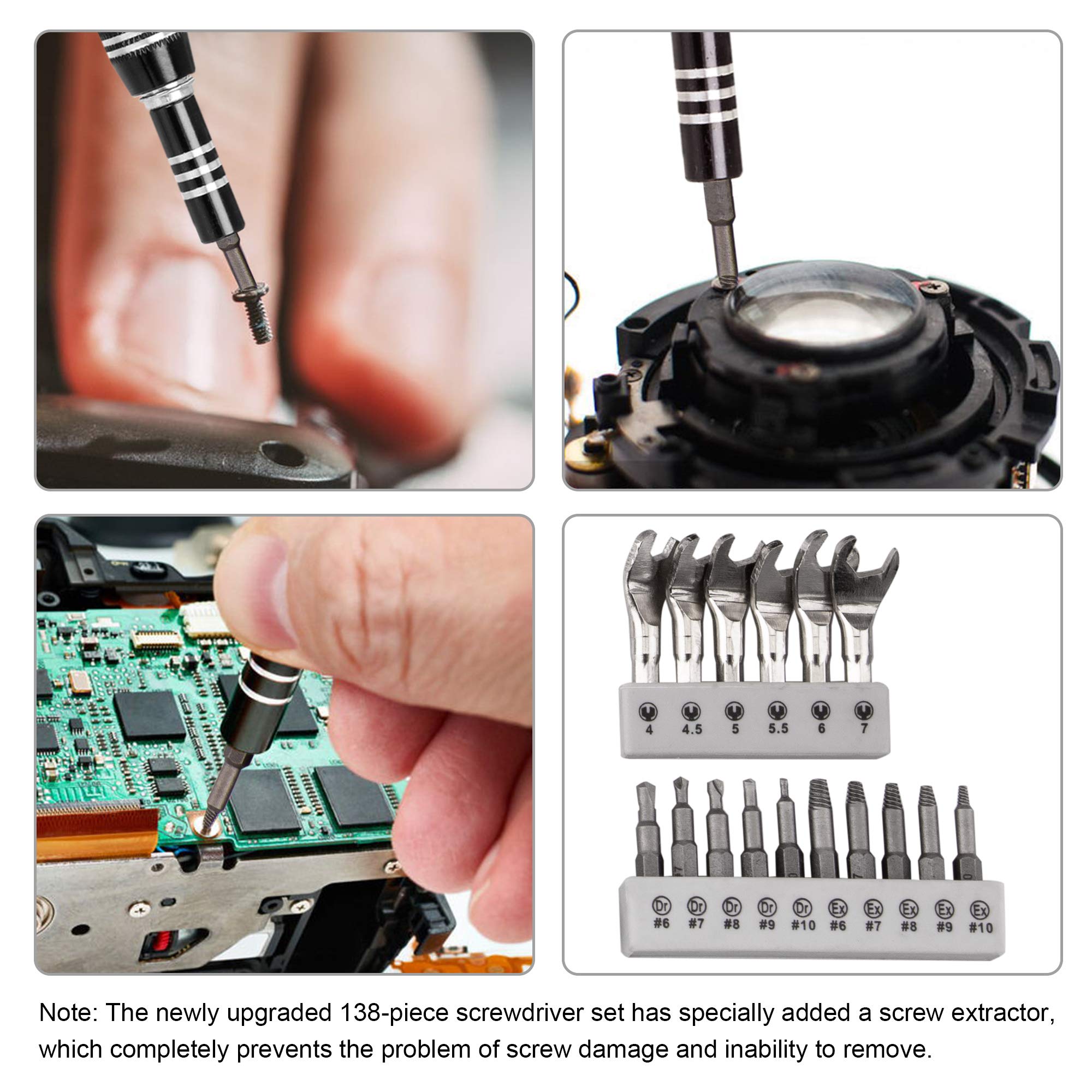 4 4.5 5 5.5 6 7

Dr #6 Dr #7 Dr #8 Dr #9 Dr #10 Ex #6 Ex #7 Ex #8 Ex #9 Ex #10

Note: The newly upgraded 138-piece screwdriver set has specially added a screw extractor, which completely prevents the problem of screw damage and inability to remove.